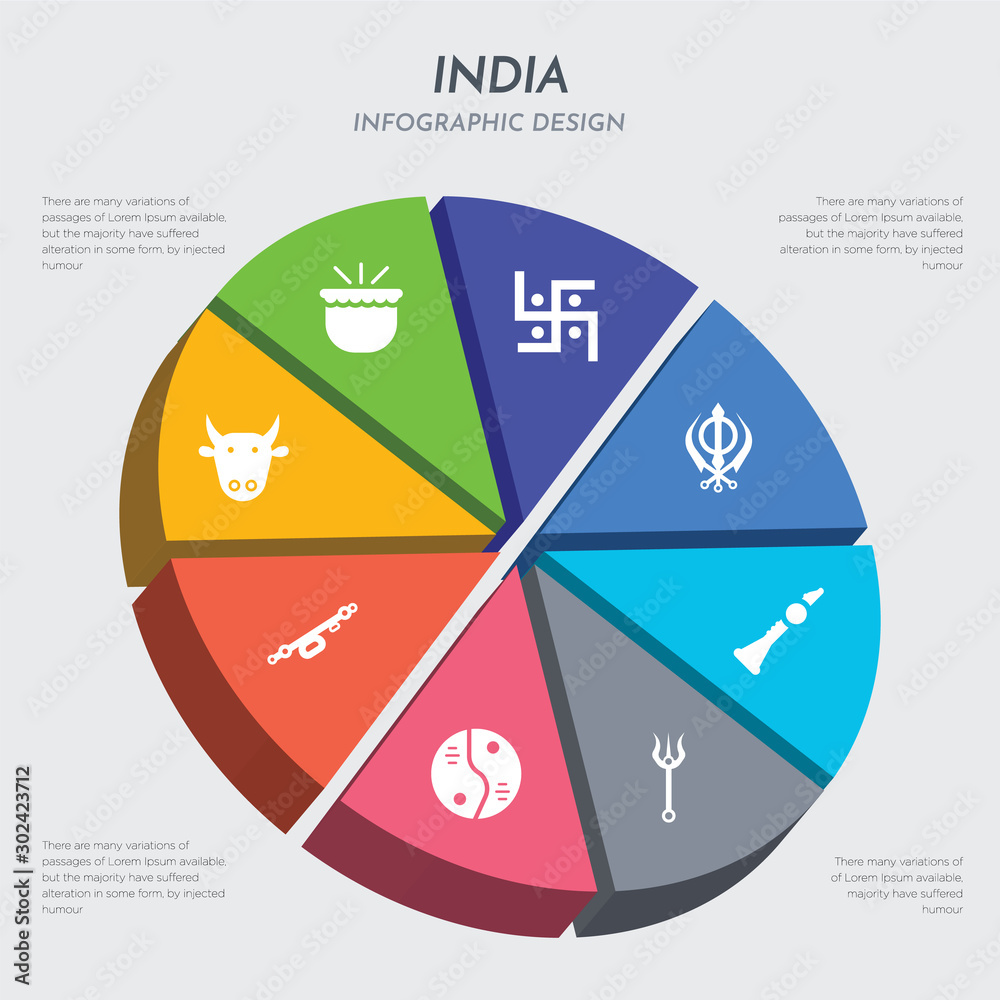 INDIA
INFOGRAPHIC DESIGN

There are many variations of passages of Lorem Ipsum available, but the majority have suffered alteration in some form, by injected humour

There are many variations of passages of Lorem Ipsum available, but the majority have suffered alteration in some form, by injected humour

There are many variations of passages of Lorem Ipsum available, but the majority have suffered alteration in some form, by injected humour

There many variations of of Lorem Ipsum available, majority have suffered humour

Adobe Stock | #302423712