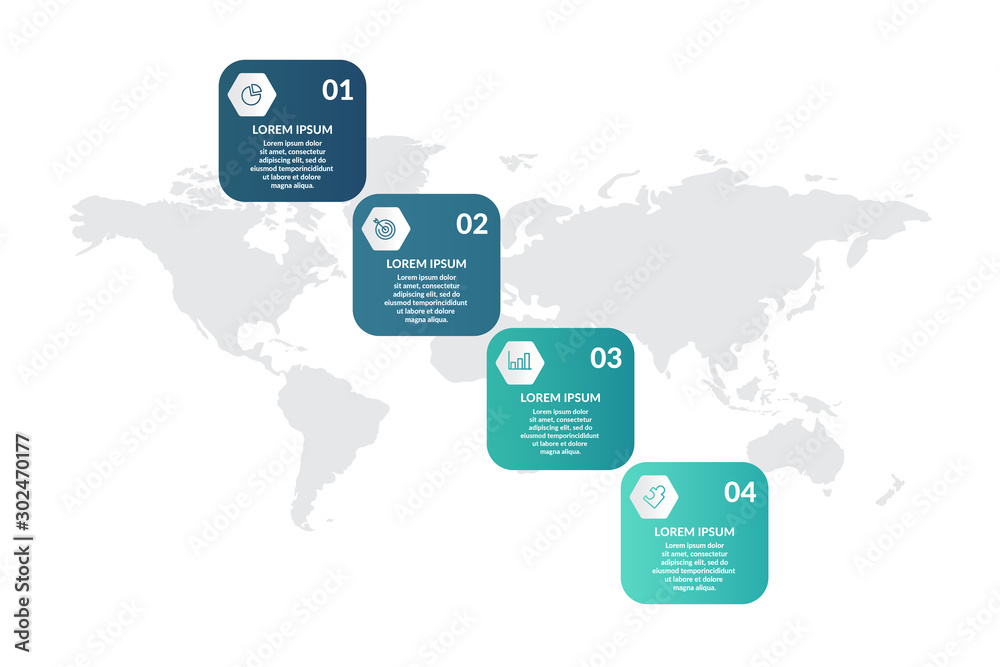 01
LOREM IPSUM
Lorem ipsum dolor sit amet, consectetur adipiscing elit, sed do eiusmod temporincididunt ut labore et dolore magna aliqua.

02
LOREM IPSUM
Lorem ipsum dolor sit amet, consectetur adipiscing elit, sed do eiusmod temporincididunt ut labore et dolore magna aliqua.

03
LOREM IPSUM
Lorem ipsum dolor sit amet, consectetur adipiscing elit, sed do eiusmod temporincididunt ut labore et dolore magna aliqua.

04
LOREM IPSUM
Lorem ipsum dolor sit amet, consectetur adipiscing elit, sed do eiusmod temporincididunt ut labore et dolore magna aliqua.

Adobe Stock | #302470177