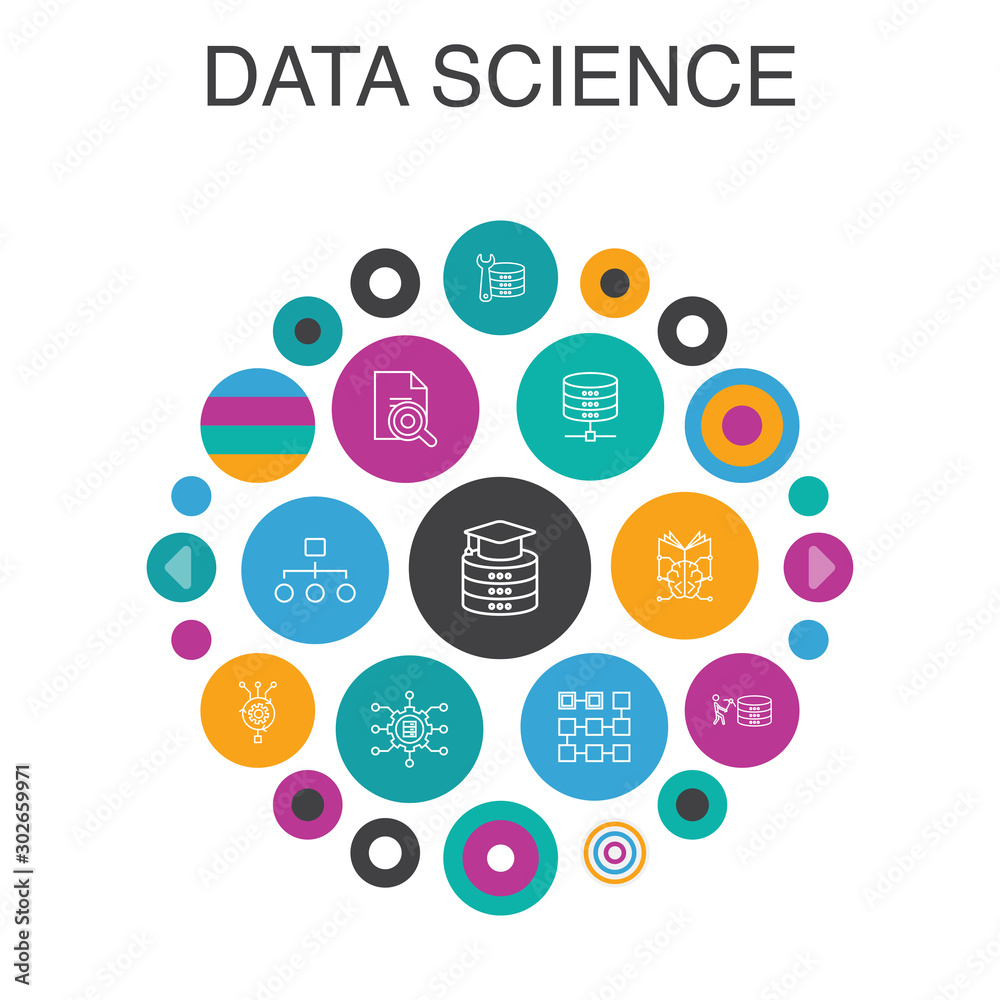 DATA SCIENCE

Adobe Stock | #302659971