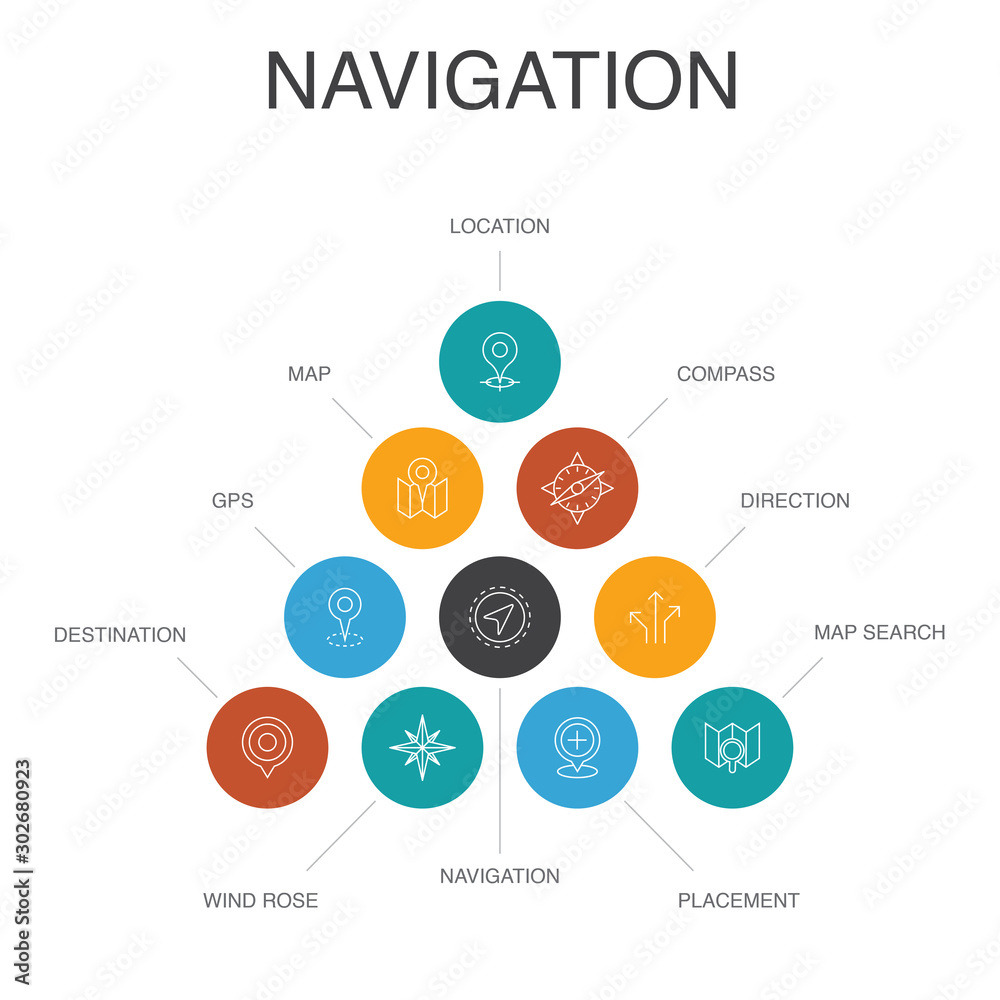 NAVIGATION

LOCATION

MAP

COMPASS

GPS

DIRECTION

DESTINATION

MAP SEARCH

WIND ROSE

NAVIGATION

PLACEMENT

Adobe Stock | #302680923