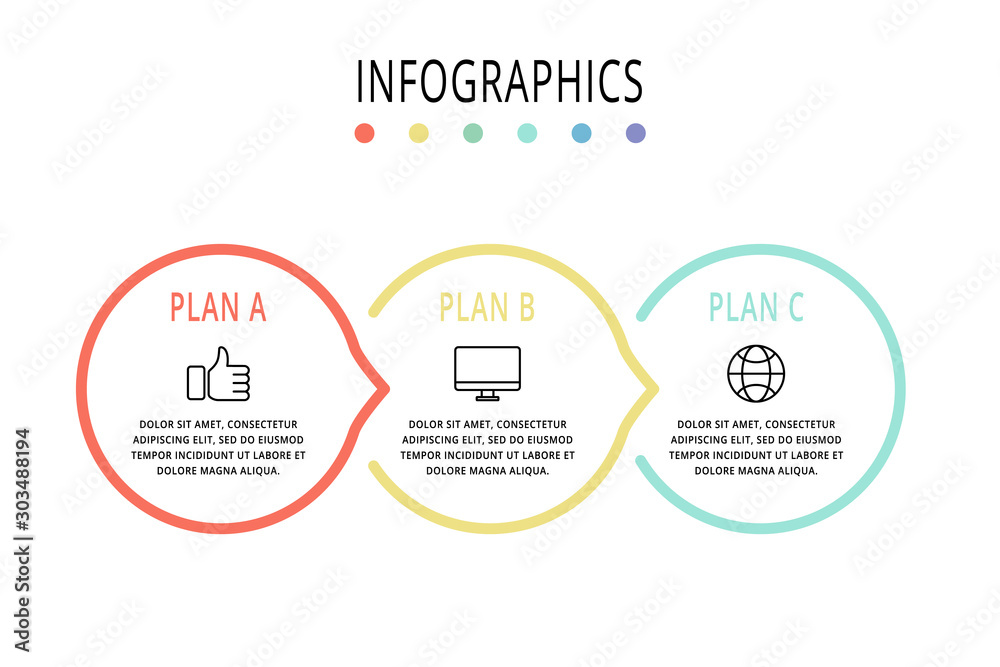 INFOGRAPHICS

PLAN A

DOLOR SIT AMET, CONSECTETUR ADIPISCING ELIT, SED DO EIUSMOD TEMPOR INCIDIDUNT UT LABORE ET DOLORE MAGNA ALIQUA.

PLAN B

DOLOR SIT AMET, CONSECTETUR ADIPISCING ELIT, SED DO EIUSMOD TEMPOR INCIDIDUNT UT LABORE ET DOLORE MAGNA ALIQUA.

PLAN C

DOLOR SIT AMET, CONSECTETUR ADIPISCING ELIT, SED DO EIUSMOD TEMPOR INCIDIDUNT UT LABORE ET DOLORE MAGNA ALIQUA.

Adobe Stock | #303488194