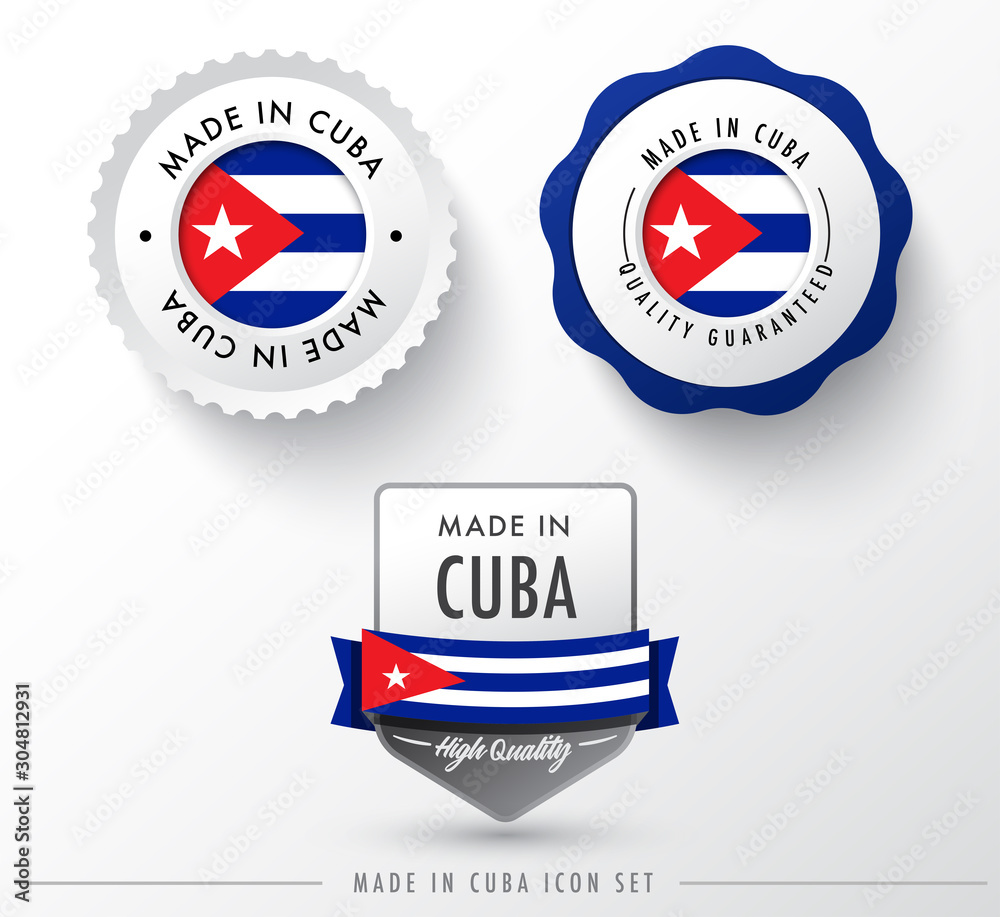 MADE IN CUBA
MADE IN CUBA

MADE IN CUBA
QUALITY GUARANTEED

MADE IN
CUBA
High Quality

MADE IN CUBA ICON SET

Adobe Stock | #304812931