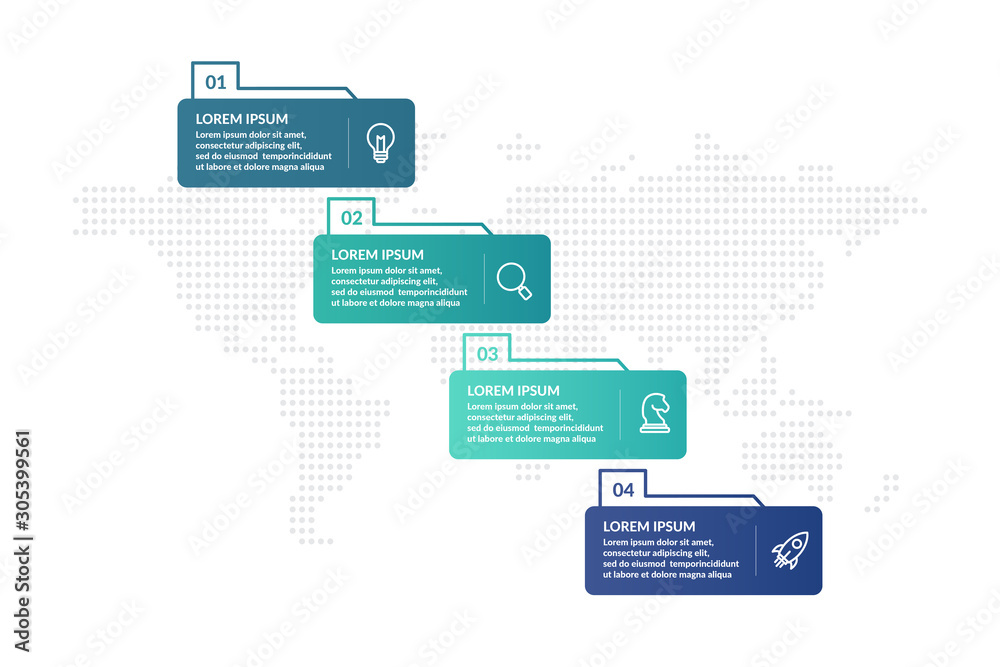 01
LOREM IPSUM
Lorem ipsum dolor sit amet, consectetur adipiscing elit, sed do eiusmod temporincididunt ut labore et dolore magna aliqua

02
LOREM IPSUM
Lorem ipsum dolor sit amet, consectetur adipiscing elit, sed do eiusmod temporincididunt ut labore et dolore magna aliqua

03
LOREM IPSUM
Lorem ipsum dolor sit amet, consectetur adipiscing elit, sed do eiusmod temporincididunt ut labore et dolore magna aliqua

04
LOREM IPSUM
Lorem ipsum dolor sit amet, consectetur adipiscing elit, sed do eiusmod temporincididunt ut labore et dolore magna aliqua

Adobe Stock | #305399561