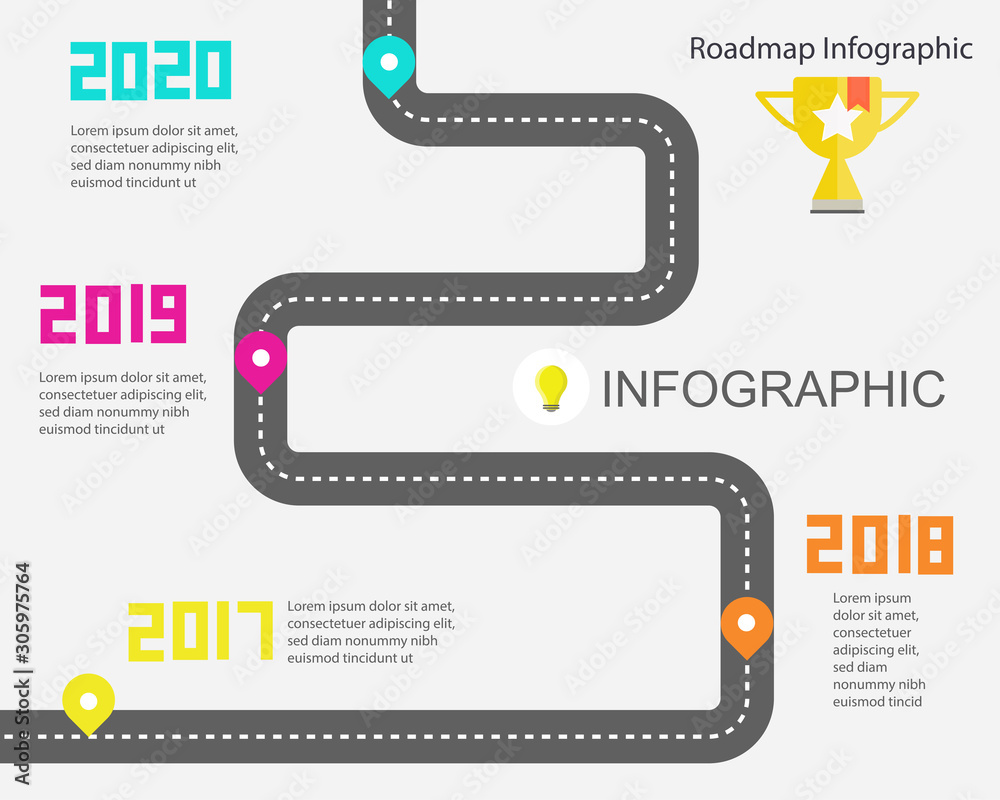 2020

Lorem ipsum dolor sit amet, consectetuer adipiscing elit, sed diam nonummy nibh euismod tincidunt ut

Roadmap Infographic

2019

Lorem ipsum dolor sit amet, consectetuer adipiscing elit, sed diam nonummy nibh euismod tincidunt ut

INFOGRAPHIC

2018

Lorem ipsum dolor sit amet, consectetuer adipiscing elit, sed diam nonummy nibh euismod tincid

2017

Lorem ipsum dolor sit amet, consectetuer adipiscing elit, sed diam nonummy nibh euismod tincidunt ut

Adobe Stock | #305975764