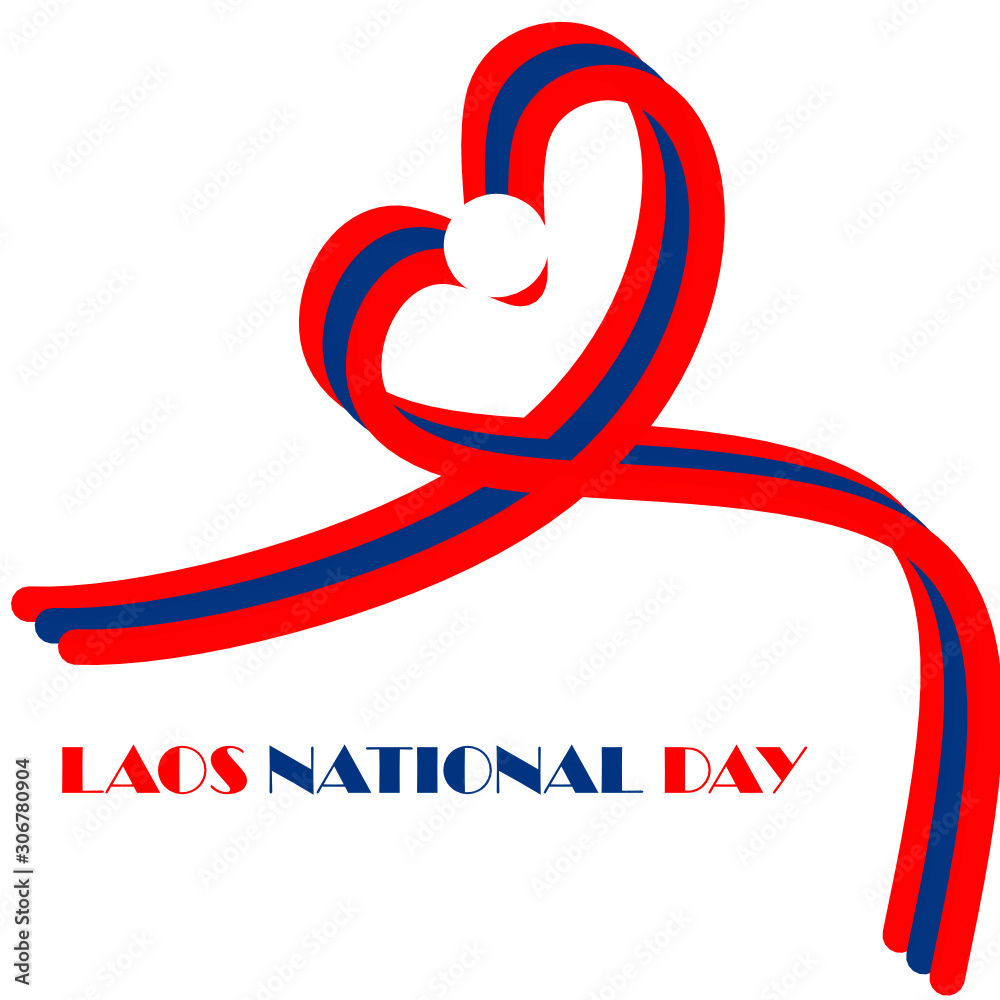 LAOS NATIONAL DAY

Adobe Stock | #306780904