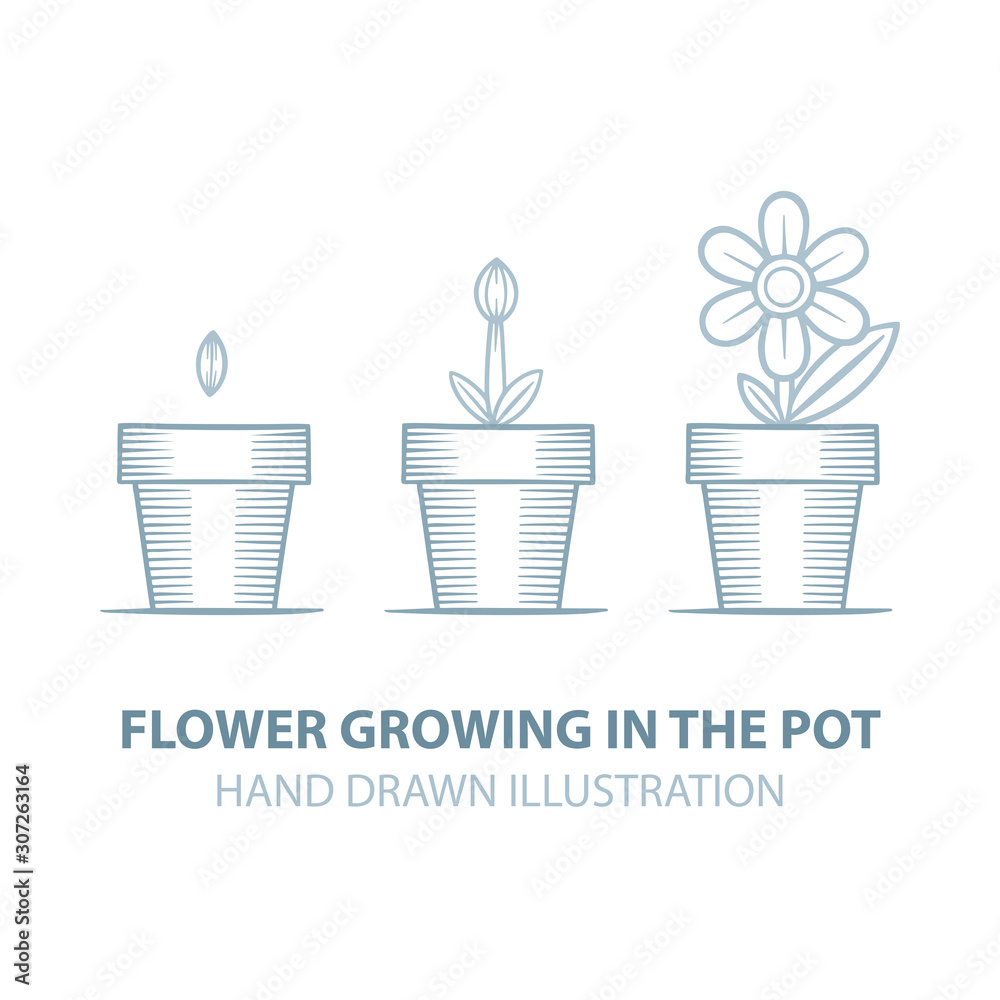 FLOWER GROWING IN THE POT
HAND DRAWN ILLUSTRATION

Adobe Stock | #307263164