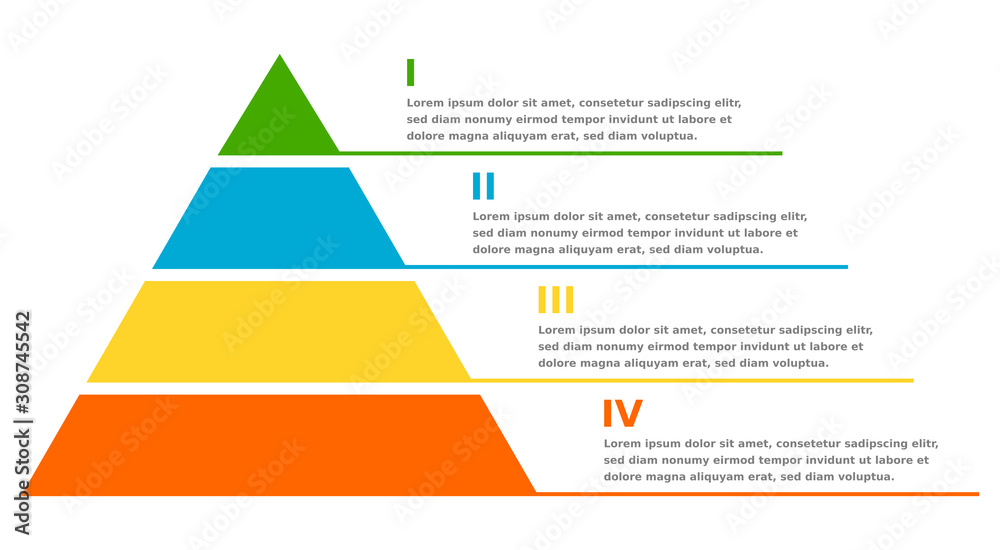 I

Lorem ipsum dolor sit amet, consetetur sadipscing elitr, sed diam nonumy eirmod tempor invidunt ut labore et dolore magna aliquyam erat, sed diam voluptua.

II

Lorem ipsum dolor sit amet, consetetur sadipscing elitr, sed diam nonumy eirmod tempor invidunt ut labore et dolore magna aliquyam erat, sed diam voluptua.

III

Lorem ipsum dolor sit amet, consetetur sadipscing elitr, sed diam nonumy eirmod tempor invidunt ut labore et dolore magna aliquyam erat, sed diam voluptua.

IV

Lorem ipsum dolor sit amet, consetetur sadipscing elitr, sed diam nonumy eirmod tempor invidunt ut labore et dolore magna aliquyam erat, sed diam voluptua.

Adobe Stock | #308745542