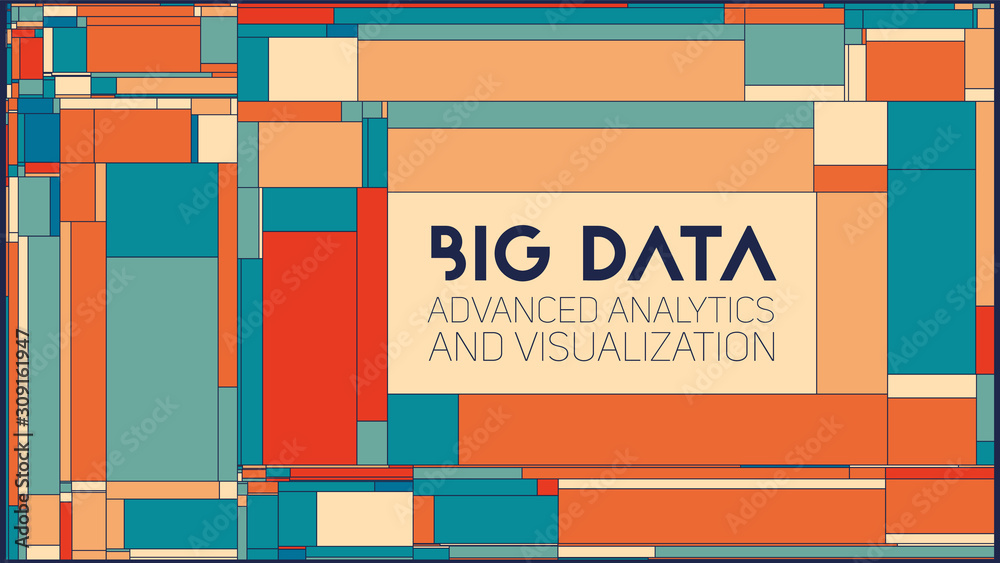 BIG DATA
ADVANCED ANALYTICS
AND VISUALIZATION

Adobe Stock | #309161947