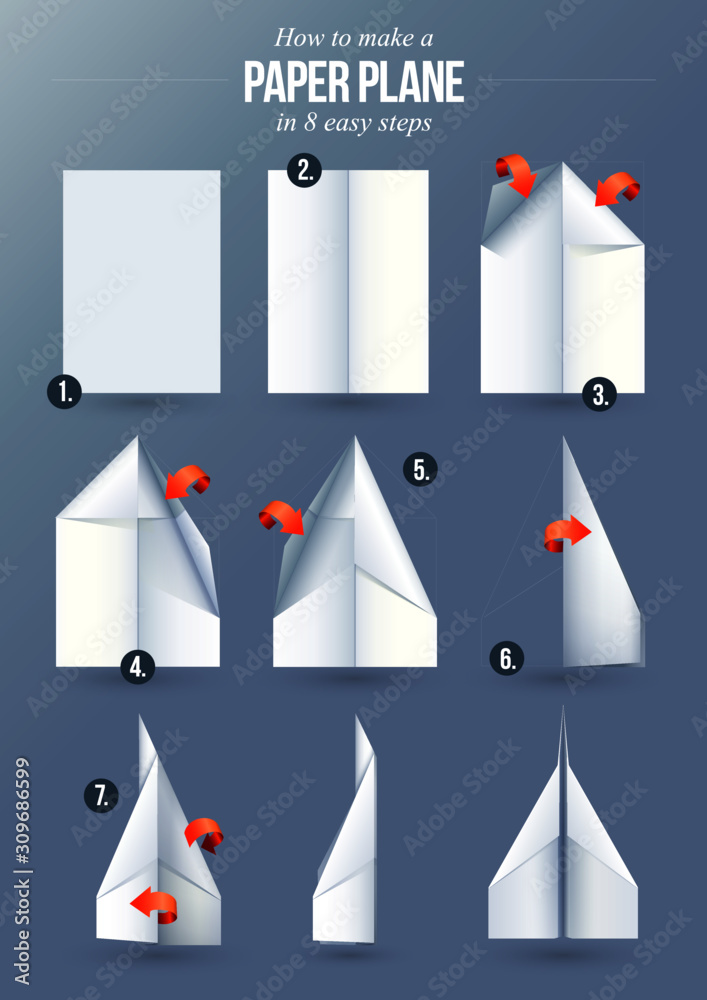 How to make a
PAPER PLANE
in 8 easy steps

1.

2.

3.

4.

5.

6.

7.

Adobe Stock | #309686599