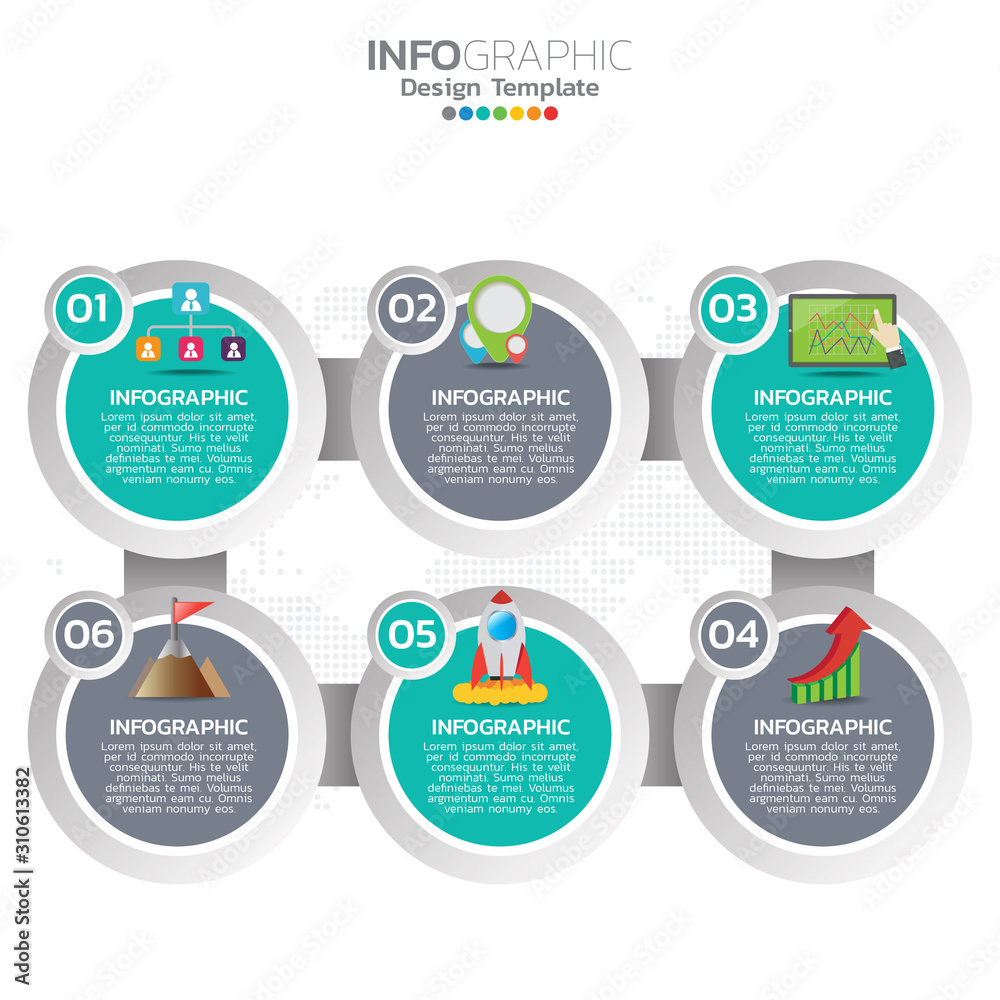 INFOGRAPHIC
Design Template

01
INFOGRAPHIC
Lorem ipsum dolor sit amet, per id commodo incorrupte consequuntur. His te velit nominati. Sumo melius definiebas te mei. Volumus argmentum eam cu. Omnis veniam nonumy eos.

02
INFOGRAPHIC
Lorem ipsum dolor sit amet, per id commodo incorrupte consequuntur. His te velit nominati. Sumo melius definiebas te mei. Volumus argmentum eam cu. Omnis veniam nonumy eos.

03
INFOGRAPHIC
Lorem ipsum dolor sit amet, per id commodo incorrupte consequuntur. His te velit nominati. Sumo melius definiebas te mei. Volumus argmentum eam cu. Omnis veniam nonumy eos.

06
INFOGRAPHIC
Lorem ipsum dolor sit amet, per id commodo incorrupte consequuntur. His te velit nominati. Sumo melius definiebas te mei. Volumus argmentum eam cu. Omnis veniam nonumy eos.

05
INFOGRAPHIC
Lorem ipsum dolor sit amet, per id commodo incorrupte consequuntur. His te velit nominati. Sumo melius definiebas te mei. Volumus argmentum eam cu. Omnis veniam nonumy eos.

04
INFOGRAPHIC
Lorem ipsum dolor sit amet, per id commodo incorrupte consequuntur. His te velit nominati. Sumo melius definiebas te mei. Volumus argmentum eam cu. Omnis veniam nonumy eos.

Adobe Stock | #310613382