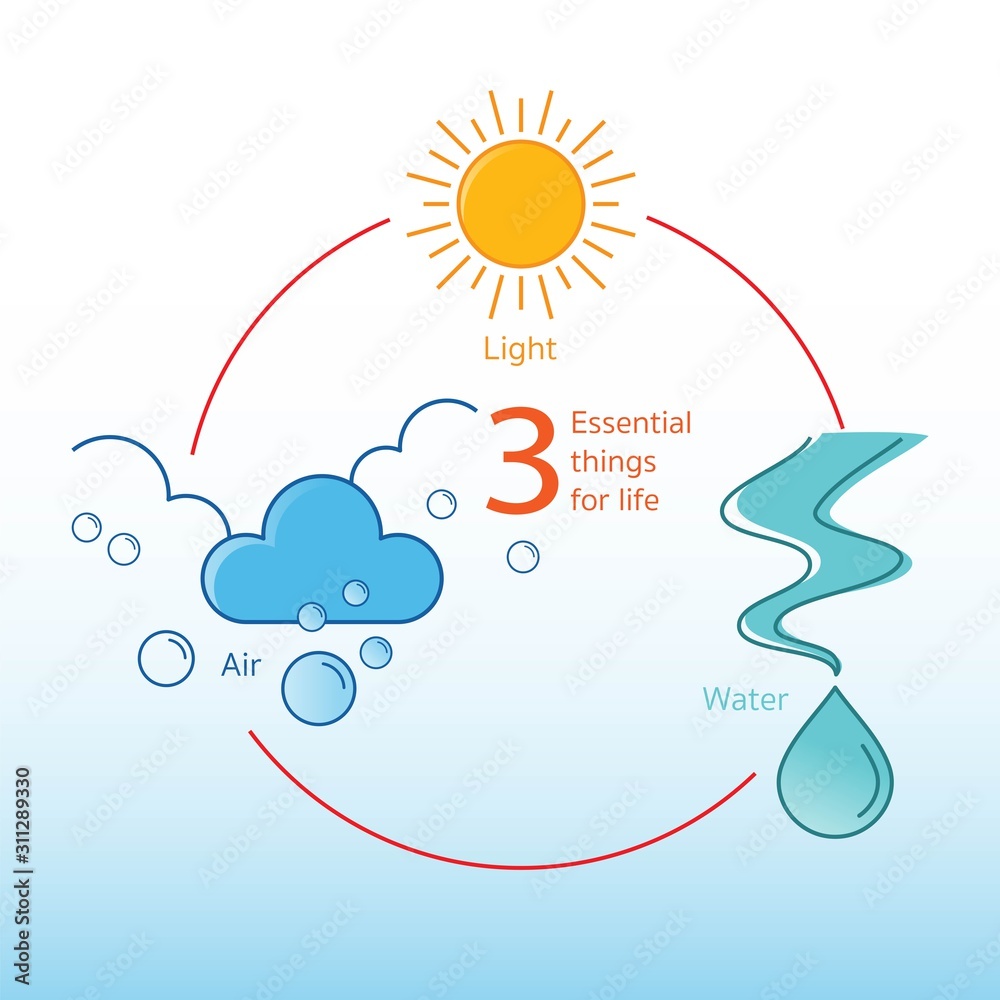 Light

3 Essential things for life

Air

Water

Adobe Stock | #311289330