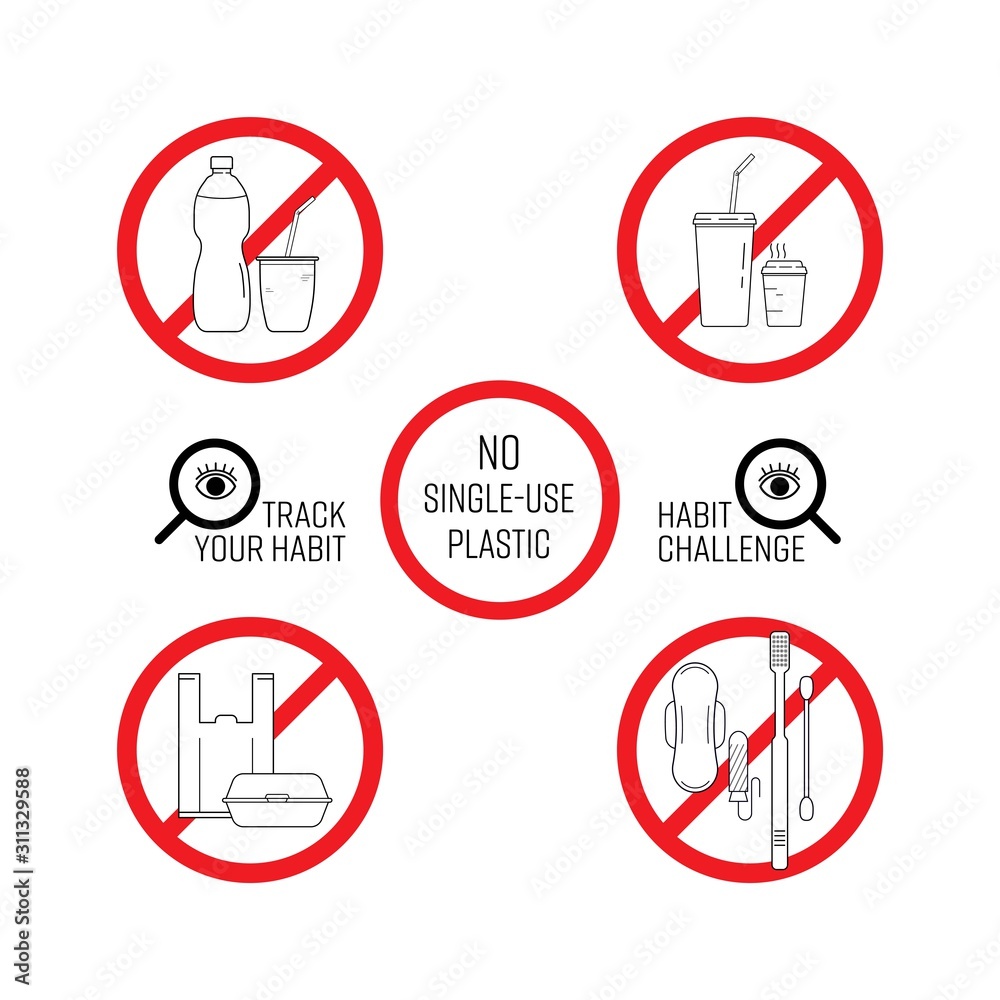 TRACK YOUR HABIT

NO SINGLE-USE PLASTIC

HABIT CHALLENGE

Adobe Stock | #311329588