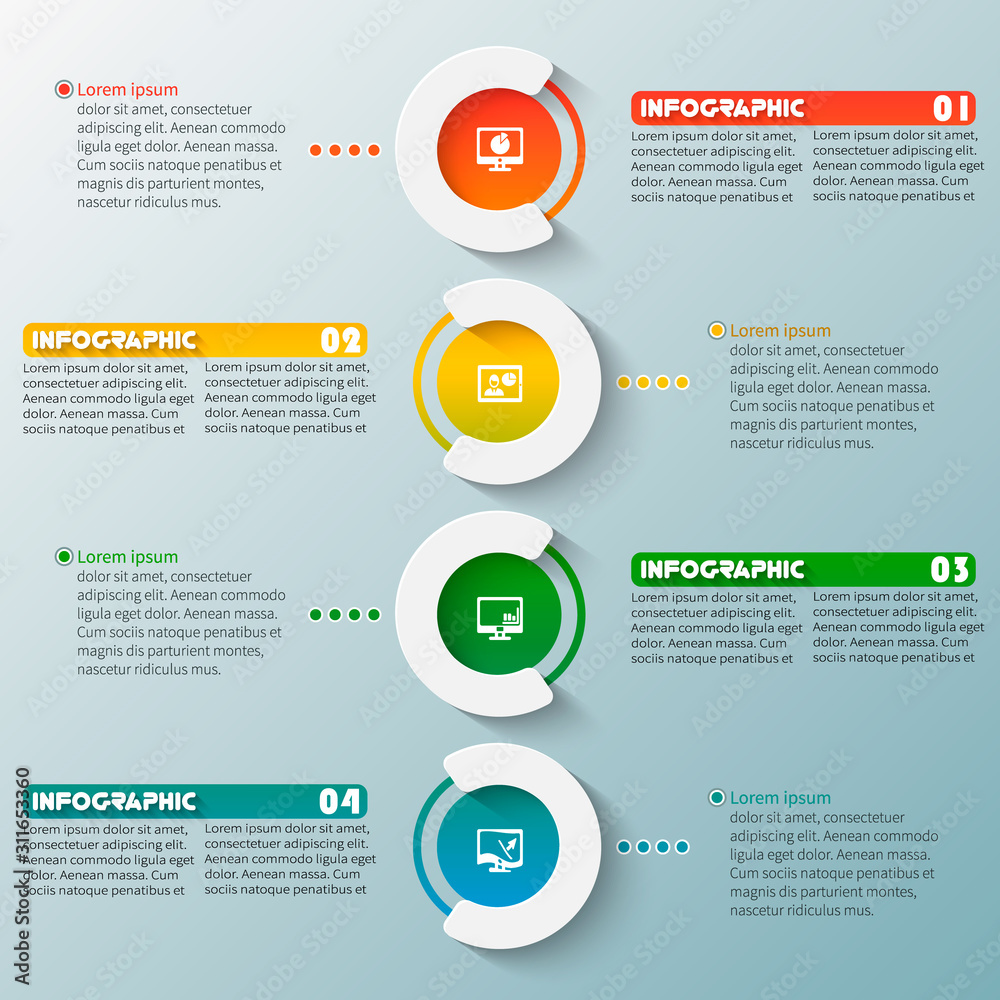 Lorem ipsum
dolor sit amet, consectetuer adipiscing elit. Aenean commodo ligula eget dolor. Aenean massa. Cum sociis natoque penatibus et magnis dis parturient montes, nascetur ridiculus mus.

INFOGRAPHIC 01
Lorem ipsum dolor sit amet, consectetuer adipiscing elit. Aenean commodo ligula eget dolor. Aenean massa. Cum sociis natoque penatibus et

Lorem ipsum dolor sit amet, consectetuer adipiscing elit. Aenean commodo ligula eget dolor. Aenean massa. Cum sociis natoque penatibus et

INFOGRAPHIC 02
Lorem ipsum dolor sit amet, consectetuer adipiscing elit. Aenean commodo ligula eget dolor. Aenean massa. Cum sociis natoque penatibus et

Lorem ipsum dolor sit amet, consectetuer adipiscing elit. Aenean commodo ligula eget dolor. Aenean massa. Cum sociis natoque penatibus et

Lorem ipsum
dolor sit amet, consectetuer adipiscing elit. Aenean commodo ligula eget dolor. Aenean massa. Cum sociis natoque penatibus et magnis dis parturient montes, nascetur ridiculus mus.

Lorem ipsum
dolor sit amet, consectetuer adipiscing elit. Aenean commodo ligula eget dolor. Aenean massa. Cum sociis natoque penatibus et magnis dis parturient montes, nascetur ridiculus mus.

INFOGRAPHIC 03
Lorem ipsum dolor sit amet, consectetuer adipiscing elit. Aenean commodo ligula eget dolor. Aenean massa. Cum sociis natoque penatibus et

Lorem ipsum dolor sit amet, consectetuer adipiscing elit. Aenean commodo ligula eget dolor. Aenean massa. Cum sociis natoque penatibus et

INFOGRAPHIC 04
Lorem ipsum dolor sit amet, consectetuer adipiscing elit. Aenean commodo ligula eget dolor. Aenean massa. Cum sociis natoque penatibus et

Lorem ipsum dolor sit amet, consectetuer adipiscing elit. Aenean commodo ligula eget dolor. Aenean massa. Cum sociis natoque penatibus et

Lorem ipsum
dolor sit amet, consectetuer adipiscing elit. Aenean commodo ligula eget dolor. Aenean massa. Cum sociis natoque penatibus et magnis dis parturient montes, nascetur ridiculus mus.

Adobe Stock | #311653360