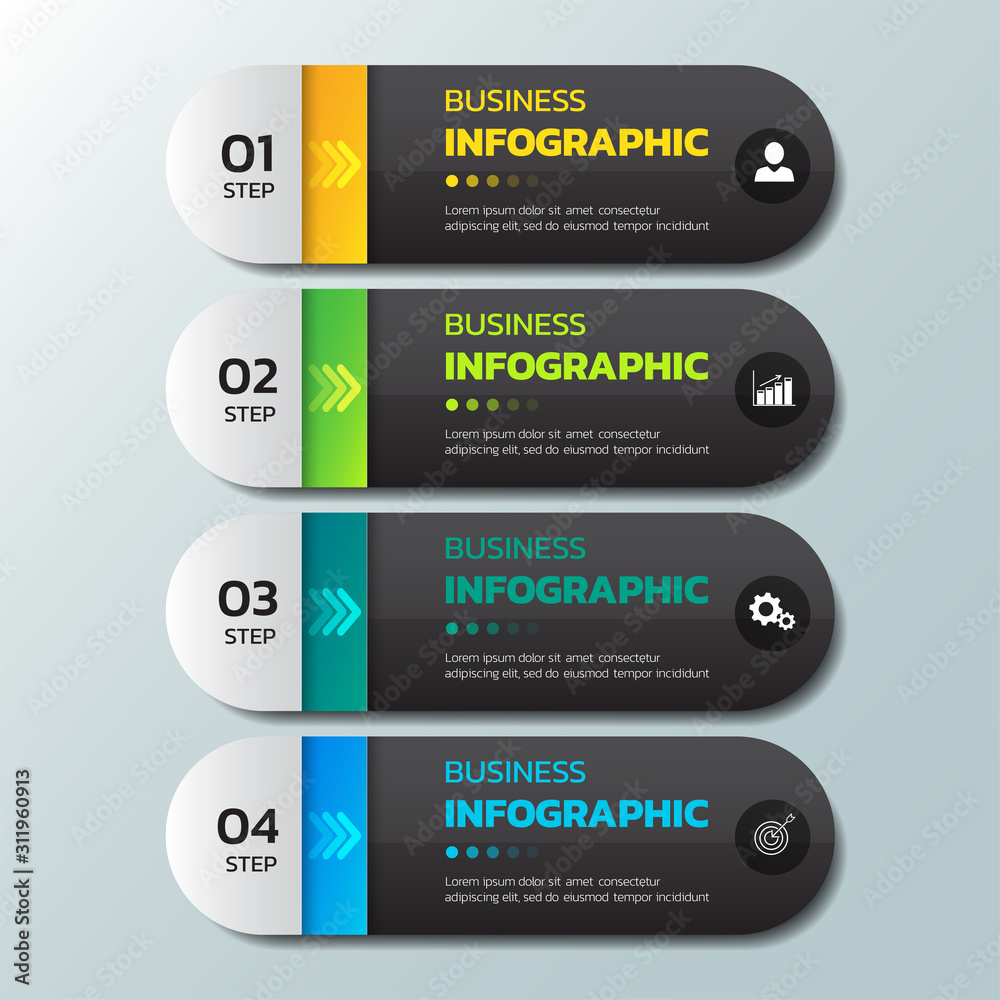 01
STEP

BUSINESS
INFOGRAPHIC

Lorem ipsum dolor sit amet consectetur adipiscing elit, sed do eiusmod tempor incididunt

02
STEP

BUSINESS
INFOGRAPHIC

Lorem ipsum dolor sit amet consectetur adipiscing elit, sed do eiusmod tempor incididunt

03
STEP

BUSINESS
INFOGRAPHIC

Lorem ipsum dolor sit amet consectetur adipiscing elit, sed do eiusmod tempor incididunt

04
STEP

BUSINESS
INFOGRAPHIC

Lorem ipsum dolor sit amet consectetur adipiscing elit, sed do eiusmod tempor incididunt

Adobe Stock | #311960913