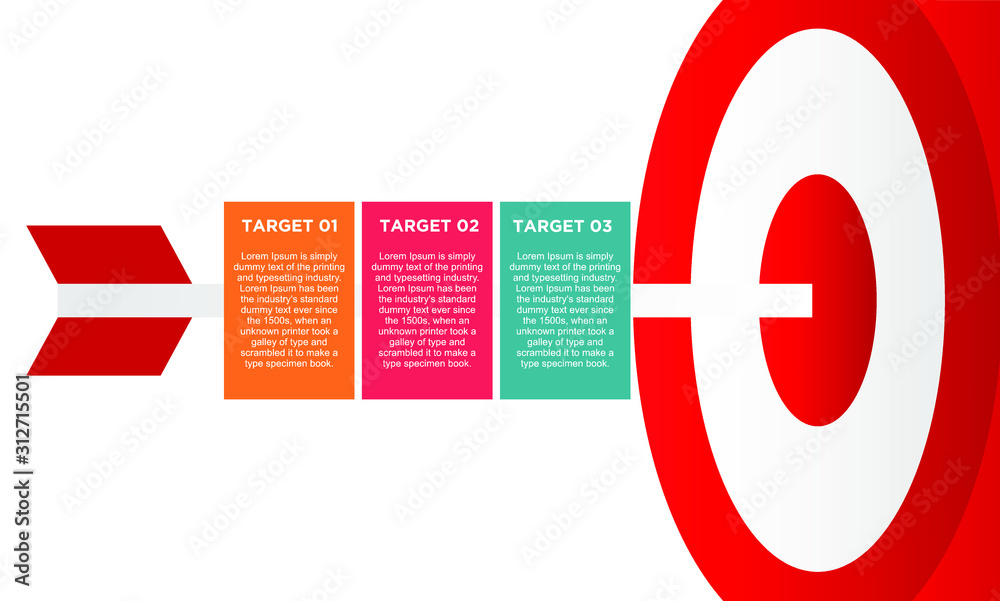 TARGET 01

Lorem Ipsum is simply dummy text of the printing and typesetting industry. Lorem Ipsum has been the industry's standard dummy text ever since the 1500s, when an unknown printer took a galley of type and scrambled it to make a type specimen book.

TARGET 02

Lorem Ipsum is simply dummy text of the printing and typesetting industry. Lorem Ipsum has been the industry's standard dummy text ever since the 1500s, when an unknown printer took a galley of type and scrambled it to make a type specimen book.

TARGET 03

Lorem Ipsum is simply dummy text of the printing and typesetting industry. Lorem Ipsum has been the industry's standard dummy text ever since the 1500s, when an unknown printer took a galley of type and scrambled it to make a type specimen book.

Adobe Stock | #312715501