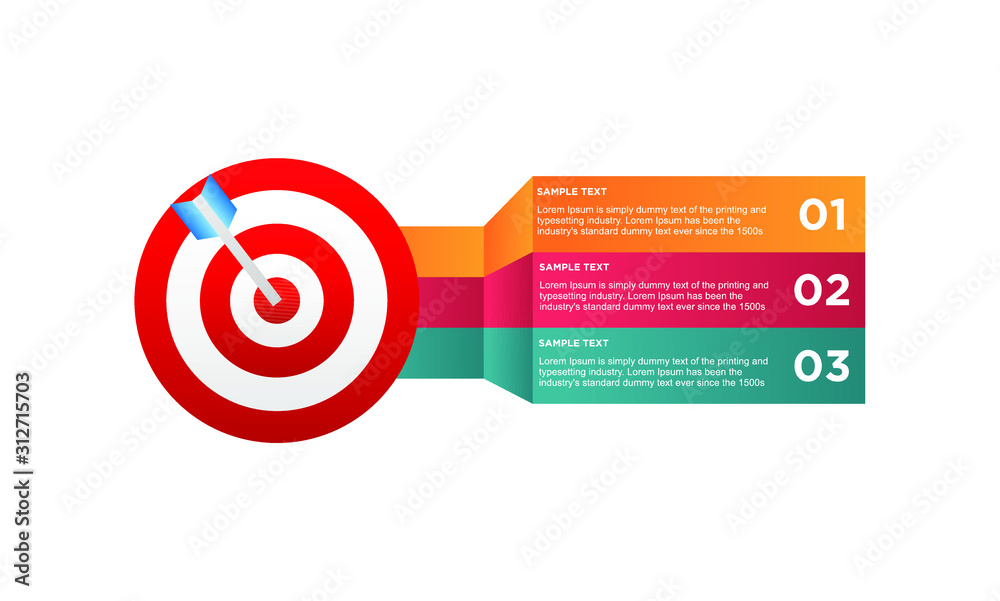 SAMPLE TEXT
Lorem Ipsum is simply dummy text of the printing and typesetting industry. Lorem Ipsum has been the industry's standard dummy text ever since the 1500s
01

SAMPLE TEXT
Lorem Ipsum is simply dummy text of the printing and typesetting industry. Lorem Ipsum has been the industry's standard dummy text ever since the 1500s
02

SAMPLE TEXT
Lorem Ipsum is simply dummy text of the printing and typesetting industry. Lorem Ipsum has been the industry's standard dummy text ever since the 1500s
03

Adobe Stock | #312715703