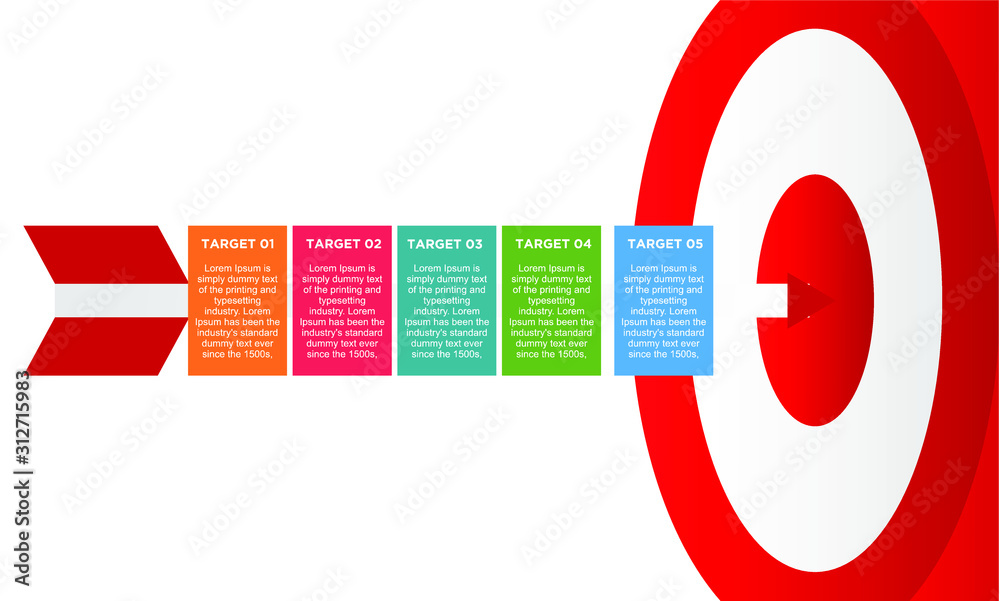 TARGET 01
Lorem Ipsum is simply dummy text of the printing and typesetting industry. Lorem Ipsum has been the industry's standard dummy text ever since the 1500s,

TARGET 02
Lorem Ipsum is simply dummy text of the printing and typesetting industry. Lorem Ipsum has been the industry's standard dummy text ever since the 1500s,

TARGET 03
Lorem Ipsum is simply dummy text of the printing and typesetting industry. Lorem Ipsum has been the industry's standard dummy text ever since the 1500s,

TARGET 04
Lorem Ipsum is simply dummy text of the printing and typesetting industry. Lorem Ipsum has been the industry's standard dummy text ever since the 1500s,

TARGET 05
Lorem Ipsum is simply dummy text of the printing and typesetting industry. Lorem Ipsum has been the industry's standard dummy text ever since the 1500s,

Adobe Stock | #312715983