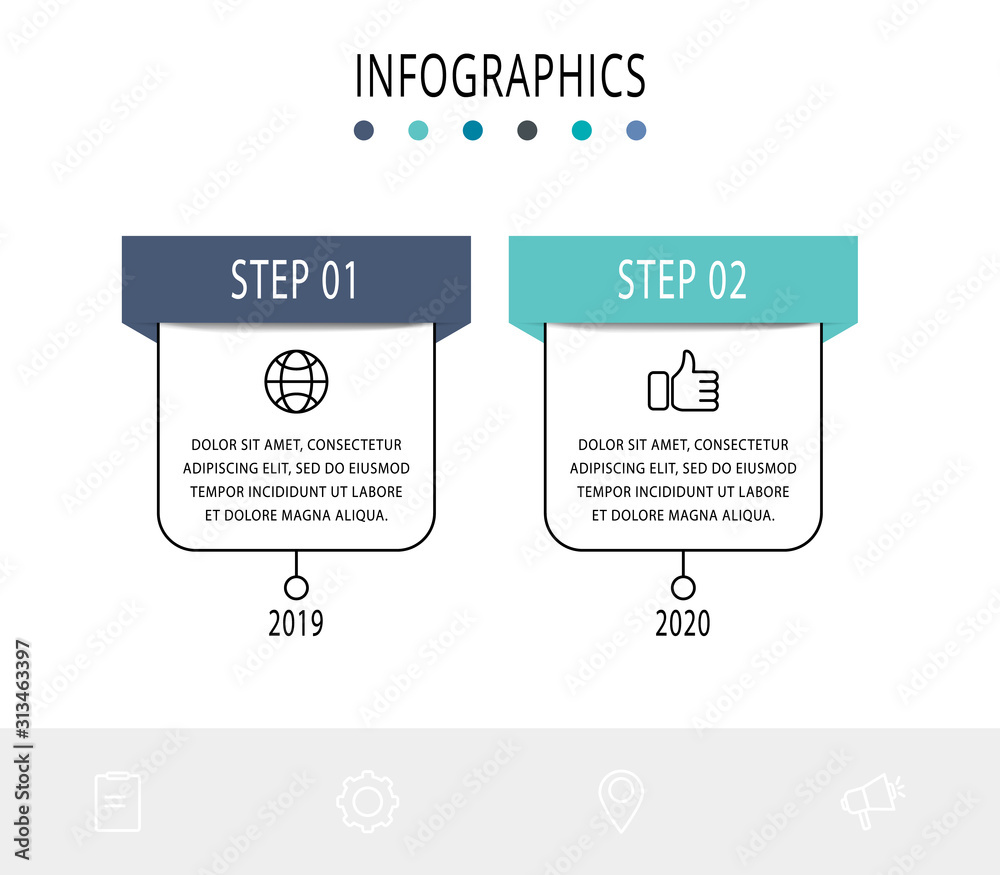 INFOGRAPHICS

STEP 01

DOLOR SIT AMET, CONSECTETUR ADIPISCING ELIT, SED DO EIUSMOD TEMPOR INCIDIDUNT UT LABORE ET DOLORE MAGNA ALIQUA.

2019

STEP 02

DOLOR SIT AMET, CONSECTETUR ADIPISCING ELIT, SED DO EIUSMOD TEMPOR INCIDIDUNT UT LABORE ET DOLORE MAGNA ALIQUA.

2020

Adobe Stock | #313463397