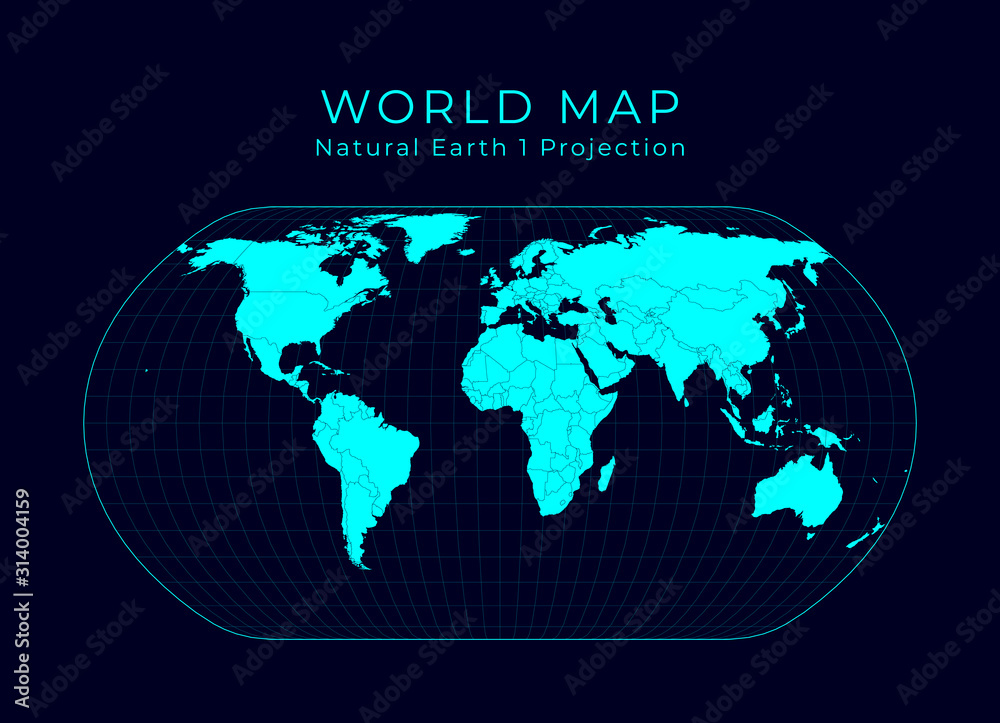 WORLD MAP
Natural Earth 1 Projection

Adobe Stock | #314004159