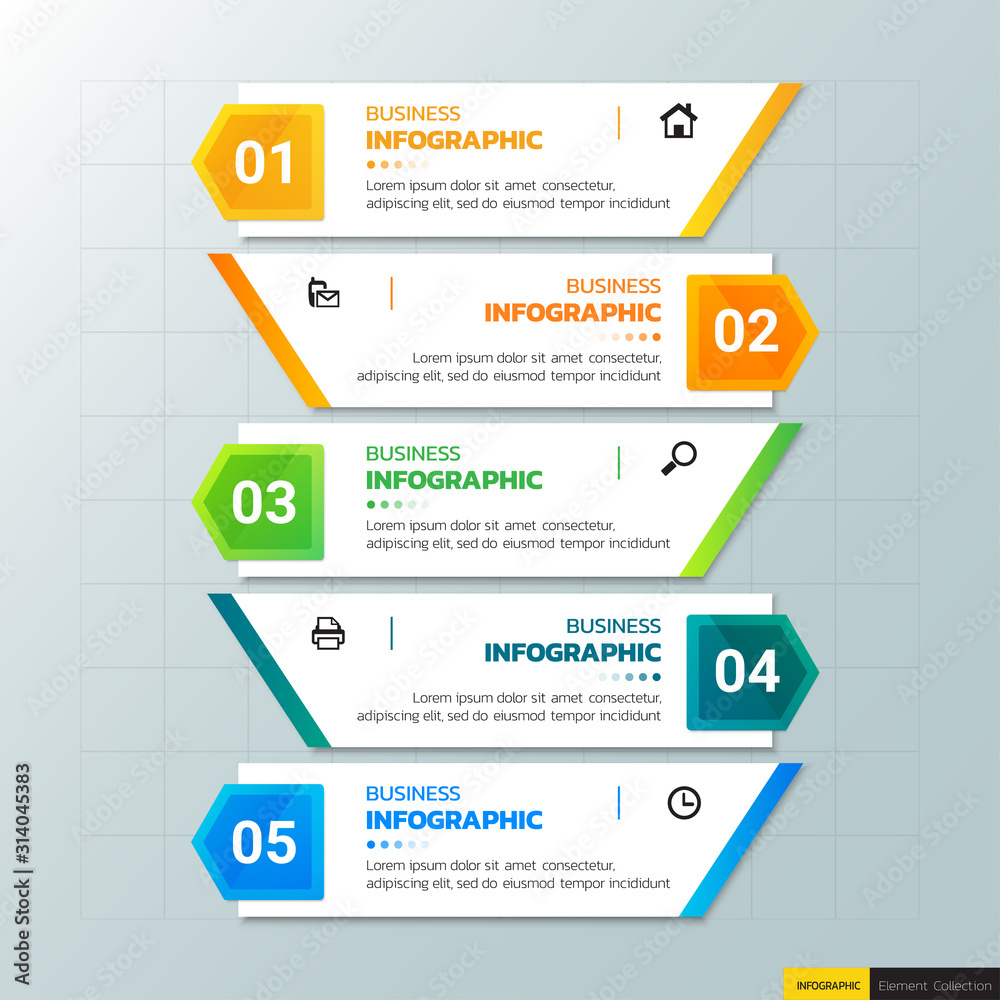 01

BUSINESS
INFOGRAPHIC

Lorem ipsum dolor sit amet consectetur, adipiscing elit, sed do eiusmod tempor incididunt

BUSINESS
INFOGRAPHIC

Lorem ipsum dolor sit amet consectetur, adipiscing elit, sed do eiusmod tempor incididunt

02

03

BUSINESS
INFOGRAPHIC

Lorem ipsum dolor sit amet consectetur, adipiscing elit, sed do eiusmod tempor incididunt

BUSINESS
INFOGRAPHIC

Lorem ipsum dolor sit amet consectetur, adipiscing elit, sed do eiusmod tempor incididunt

04

05

BUSINESS
INFOGRAPHIC

Lorem ipsum dolor sit amet consectetur, adipiscing elit, sed do eiusmod tempor incididunt

Adobe Stock | #314045383

INFOGRAPHIC Element Collection