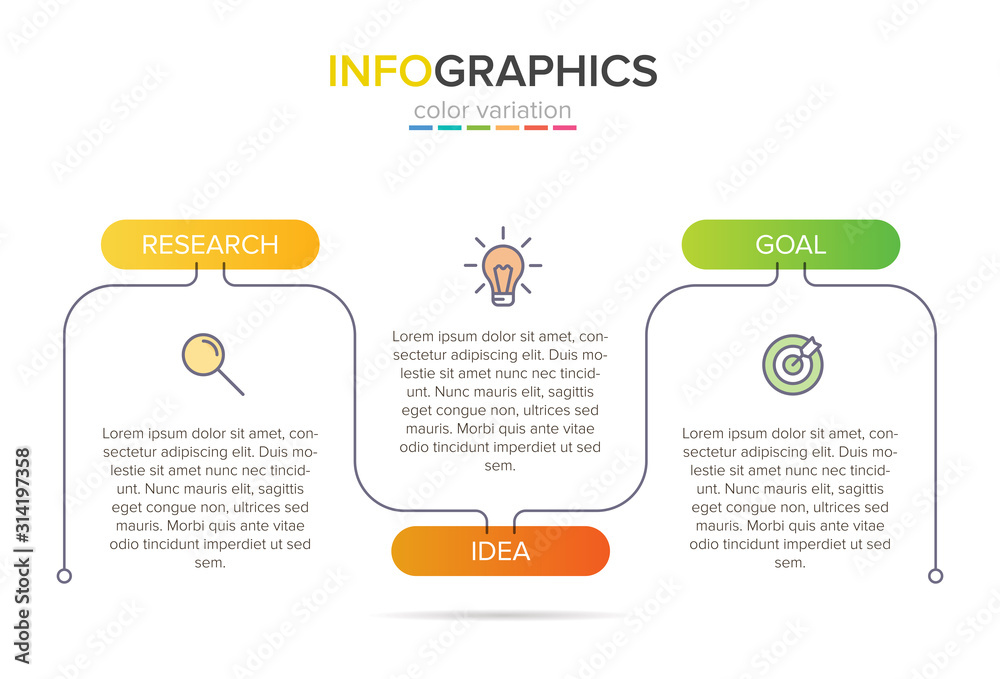 INFOGRAPHICS
color variation

RESEARCH

Lorem ipsum dolor sit amet, consectetur adipiscing elit. Duis molestie sit amet nunc nec tincidunt. Nunc mauris elit, sagittis eget congue non, ultrices sed mauris. Morbi quis ante vitae odio tincidunt imperdiet ut sed sem.

Lorem ipsum dolor sit amet, consectetur adipiscing elit. Duis molestie sit amet nunc nec tincidunt. Nunc mauris elit, sagittis eget congue non, ultrices sed mauris. Morbi quis ante vitae odio tincidunt imperdiet ut sed sem.

IDEA

GOAL

Lorem ipsum dolor sit amet, consectetur adipiscing elit. Duis molestie sit amet nunc nec tincidunt. Nunc mauris elit, sagittis eget congue non, ultrices sed mauris. Morbi quis ante vitae odio tincidunt imperdiet ut sed sem.

Adobe Stock | #314197358