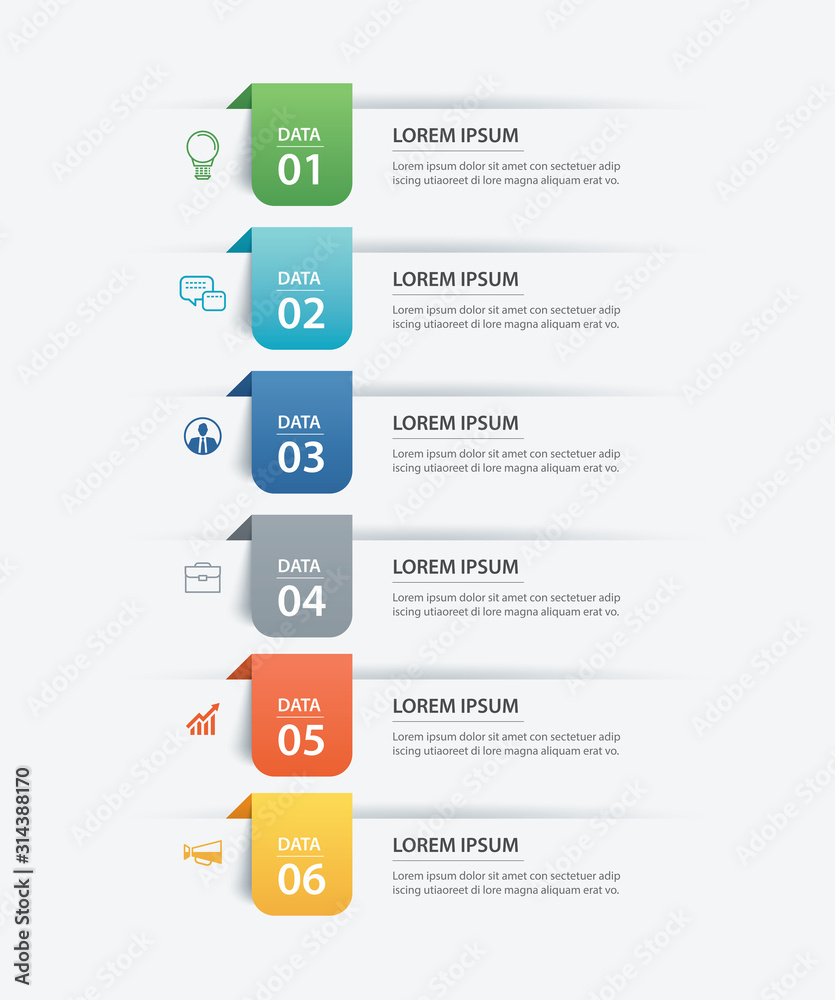 DATA
01

LOREM IPSUM
Lorem ipsum dolor sit amet con sectetuer adip iscing utiaoreet di lore magna aliquam erat vo.

DATA
02

LOREM IPSUM
Lorem ipsum dolor sit amet con sectetuer adip iscing utiaoreet di lore magna aliquam erat vo.

DATA
03

LOREM IPSUM
Lorem ipsum dolor sit amet con sectetuer adip iscing utiaoreet di lore magna aliquam erat vo.

DATA
04

LOREM IPSUM
Lorem ipsum dolor sit amet con sectetuer adip iscing utiaoreet di lore magna aliquam erat vo.

DATA
05

LOREM IPSUM
Lorem ipsum dolor sit amet con sectetuer adip iscing utiaoreet di lore magna aliquam erat vo.

DATA
06

LOREM IPSUM
Lorem ipsum dolor sit amet con sectetuer adip iscing utiaoreet di lore magna aliquam erat vo.

Adobe Stock | #314388170