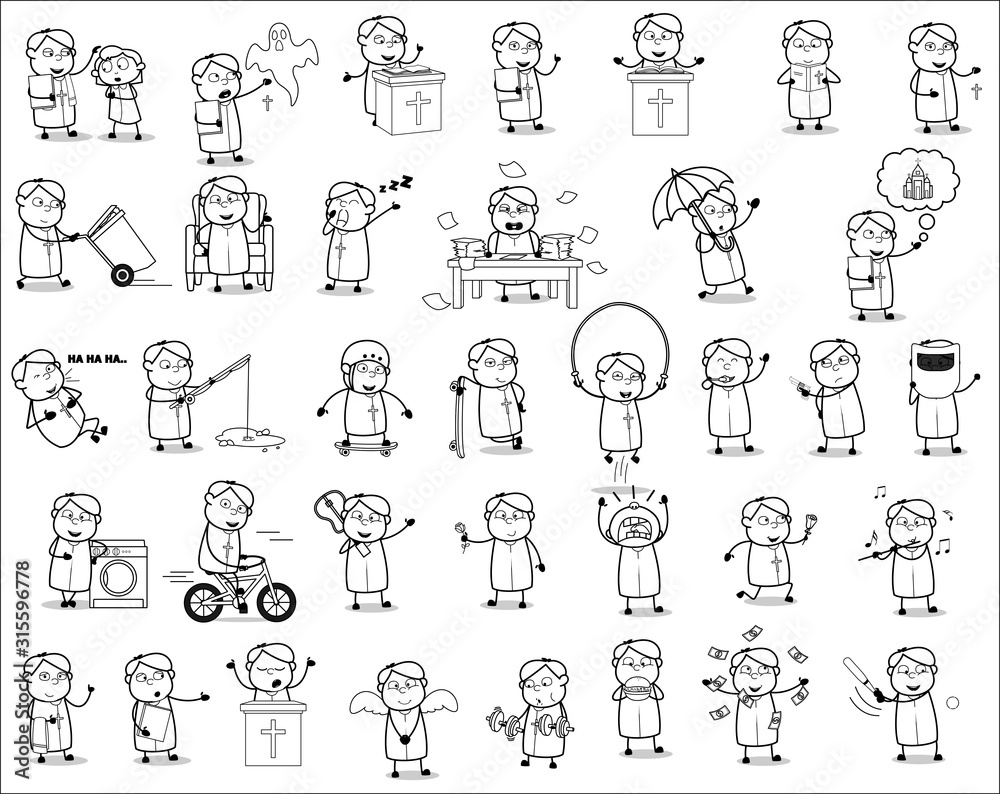 ZZZ

HA HA HA..

Adobe Stock | #315596778