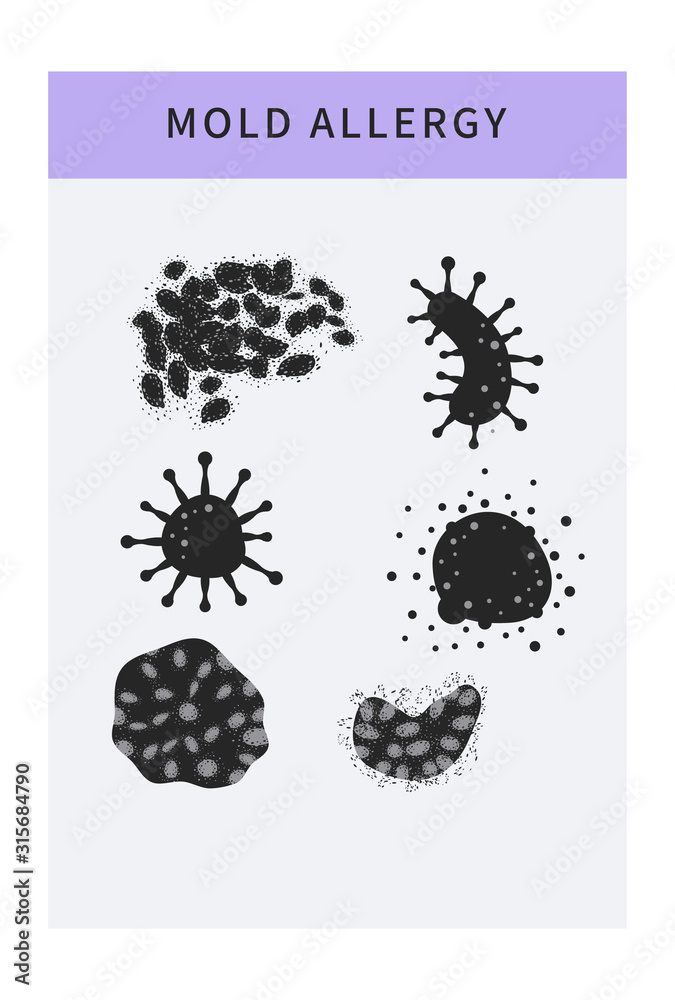 MOLD ALLERGY

Adobe Stock | #315684790