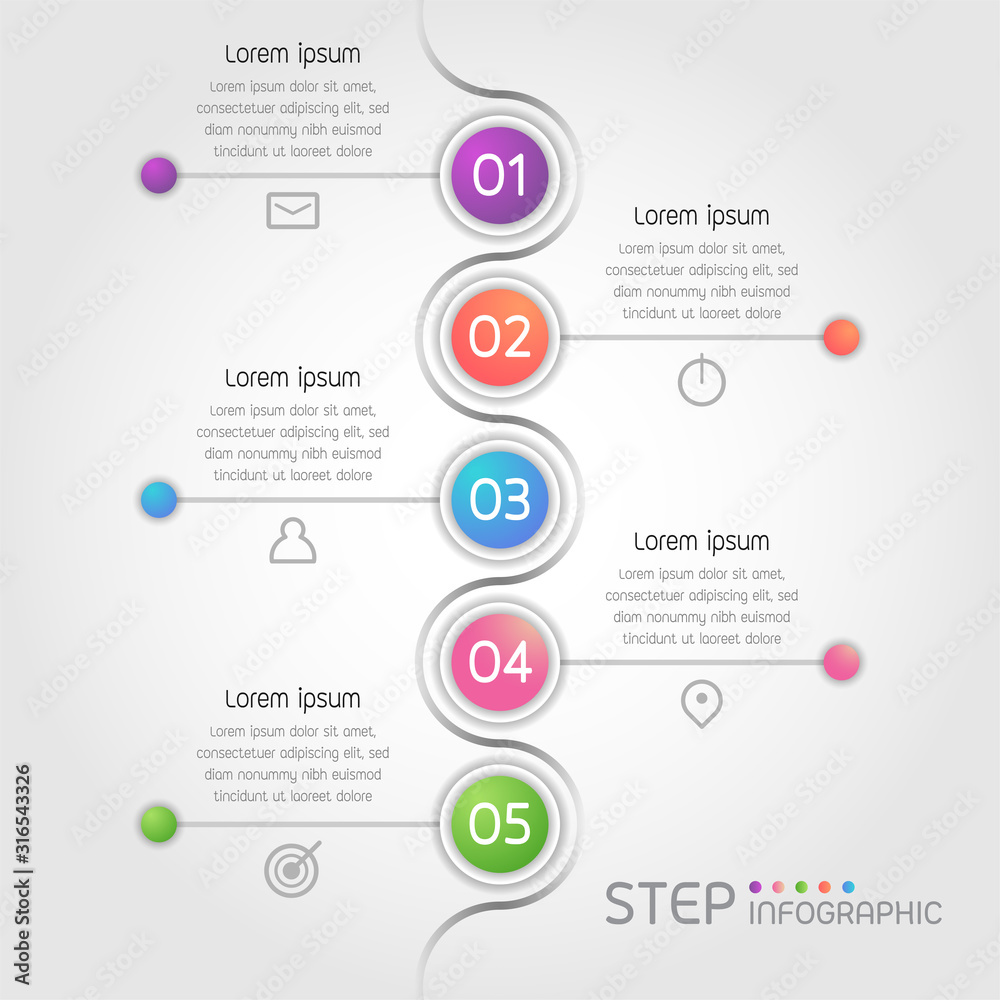 Lorem ipsum
Lorem ipsum dolor sit amet, consectetuer adipiscing elit, sed diam nonummy nibh euismod tincidunt ut laoreet dolore

01

Lorem ipsum
Lorem ipsum dolor sit amet, consectetuer adipiscing elit, sed diam nonummy nibh euismod tincidunt ut laoreet dolore

02

Lorem ipsum
Lorem ipsum dolor sit amet, consectetuer adipiscing elit, sed diam nonummy nibh euismod tincidunt ut laoreet dolore

03

Lorem ipsum
Lorem ipsum dolor sit amet, consectetuer adipiscing elit, sed diam nonummy nibh euismod tincidunt ut laoreet dolore

04

Lorem ipsum
Lorem ipsum dolor sit amet, consectetuer adipiscing elit, sed diam nonummy nibh euismod tincidunt ut laoreet dolore

05

STEP INFOGRAPHIC

Adobe Stock | #316543326