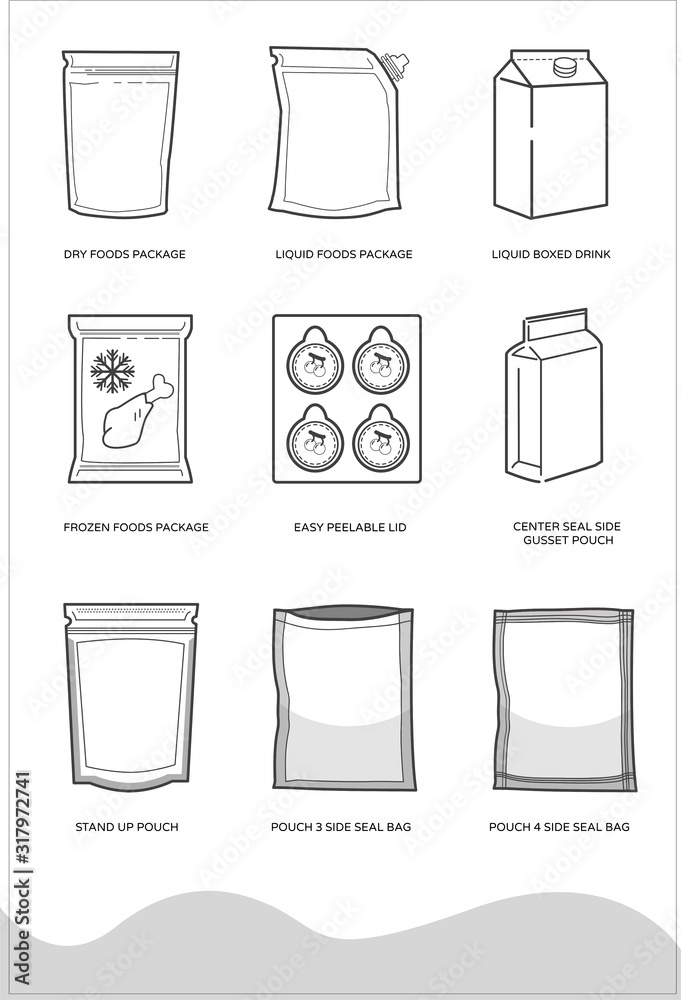 DRY FOODS PACKAGE

LIQUID FOODS PACKAGE

LIQUID BOXED DRINK

FROZEN FOODS PACKAGE

EASY PEELABLE LID

CENTER SEAL SIDE GUSSET POUCH

STAND UP POUCH

POUCH 3 SIDE SEAL BAG

POUCH 4 SIDE SEAL BAG

Adobe Stock | #317972741