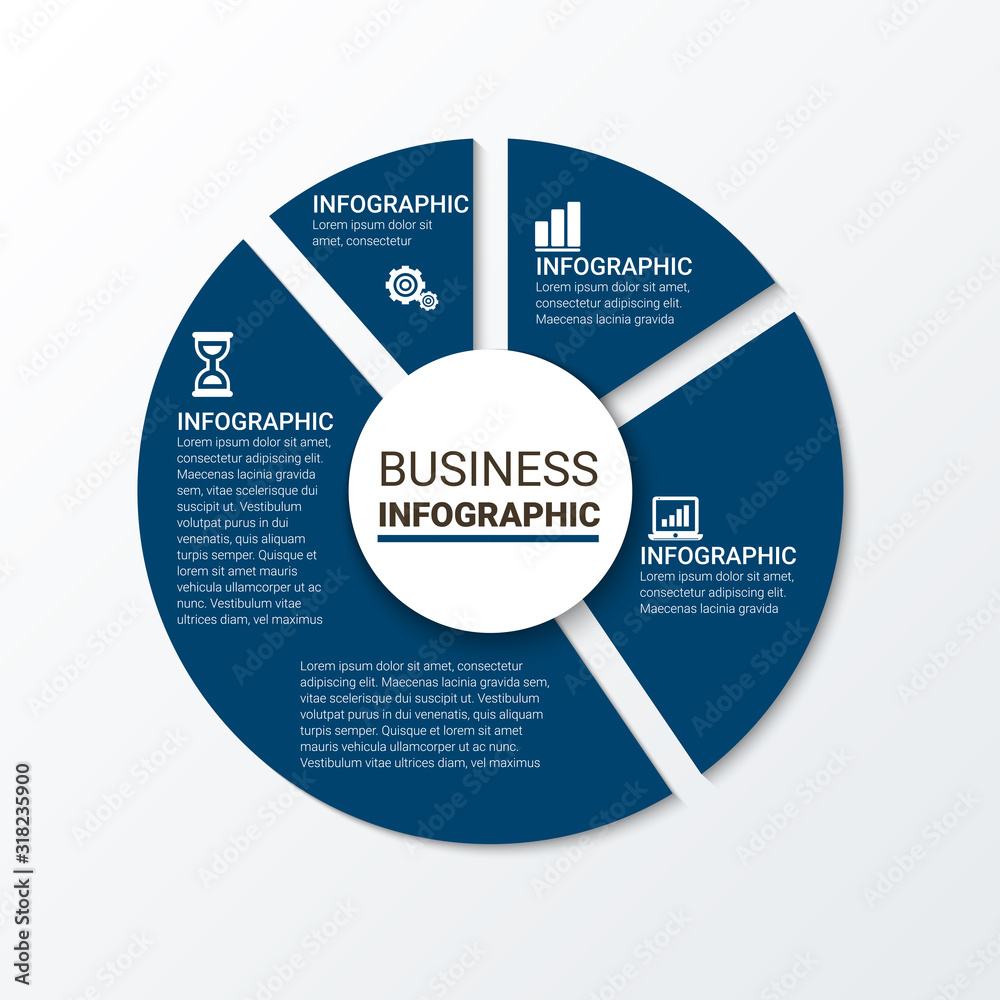 INFOGRAPHIC
Lorem ipsum dolor sit amet, consectetur

INFOGRAPHIC
Lorem ipsum dolor sit amet, consectetur adipiscing elit. Maecenas lacinia gravida

INFOGRAPHIC
Lorem ipsum dolor sit amet, consectetur adipiscing elit. Maecenas lacinia gravida sem, vitae scelerisque dui suscipit ut. Vestibulum volutpat purus in dui venenatis, quis aliquam turpis semper. Quisque et lorem sit amet mauris vehicula ullamcorper ut ac nunc. Vestibulum vitae ultrices diam, vel maximus

BUSINESS
INFOGRAPHIC

INFOGRAPHIC
Lorem ipsum dolor sit amet, consectetur adipiscing elit. Maecenas lacinia gravida

Lorem ipsum dolor sit amet, consectetur adipiscing elit. Maecenas lacinia gravida sem, vitae scelerisque dui suscipit ut. Vestibulum volutpat purus in dui venenatis, quis aliquam turpis semper. Quisque et lorem sit amet mauris vehicula ullamcorper ut ac nunc. Vestibulum vitae ultrices diam, vel maximus

Adobe Stock | #318235900