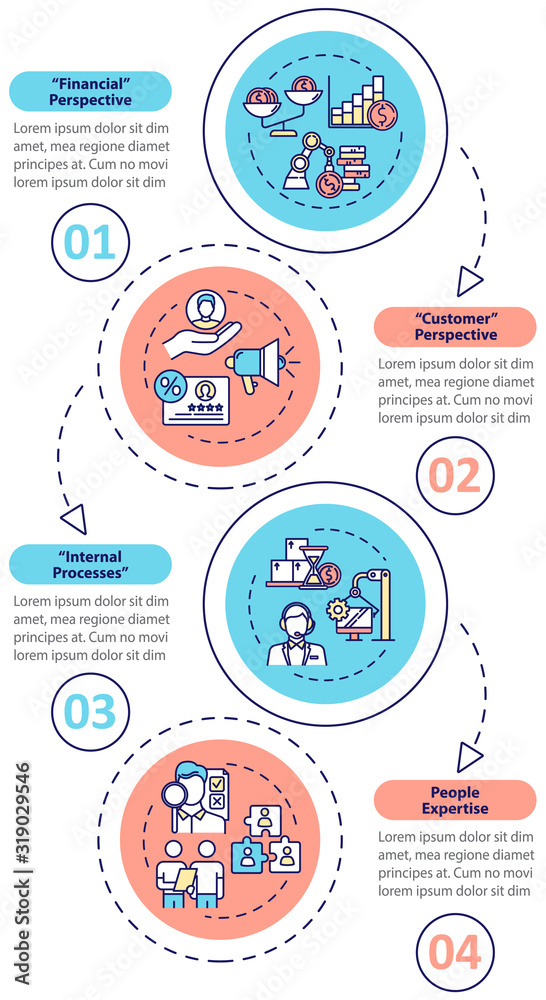 "Financial" Perspective

Lorem ipsum dolor sit dim amet, mea regione diamet principes at. Cum no movi lorem ipsum dolor sit dim

01

"Customer" Perspective

Lorem ipsum dolor sit dim amet, mea regione diamet principes at. Cum no movi lorem ipsum dolor sit dim

02

"Internal Processes"

Lorem ipsum dolor sit dim amet, mea regione diamet principes at. Cum no movi lorem ipsum dolor sit dim

03

People Expertise

Lorem ipsum dolor sit dim amet, mea regione diamet principes at. Cum no movi lorem ipsum dolor sit dim

04

Adobe Stock | #319029546