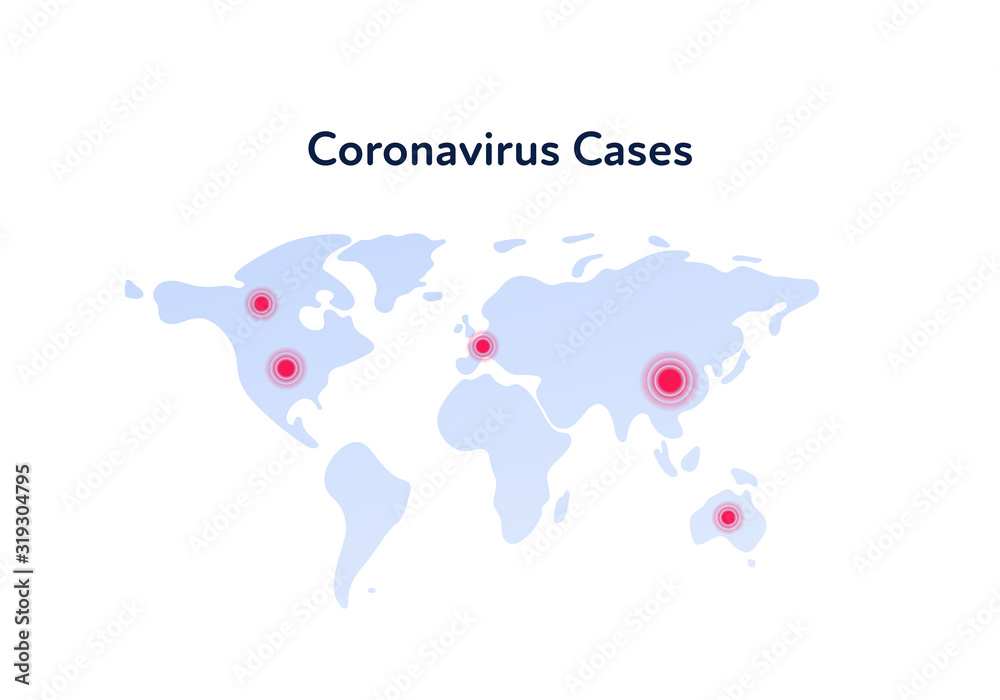 Coronavirus Cases

Adobe Stock | #319304795