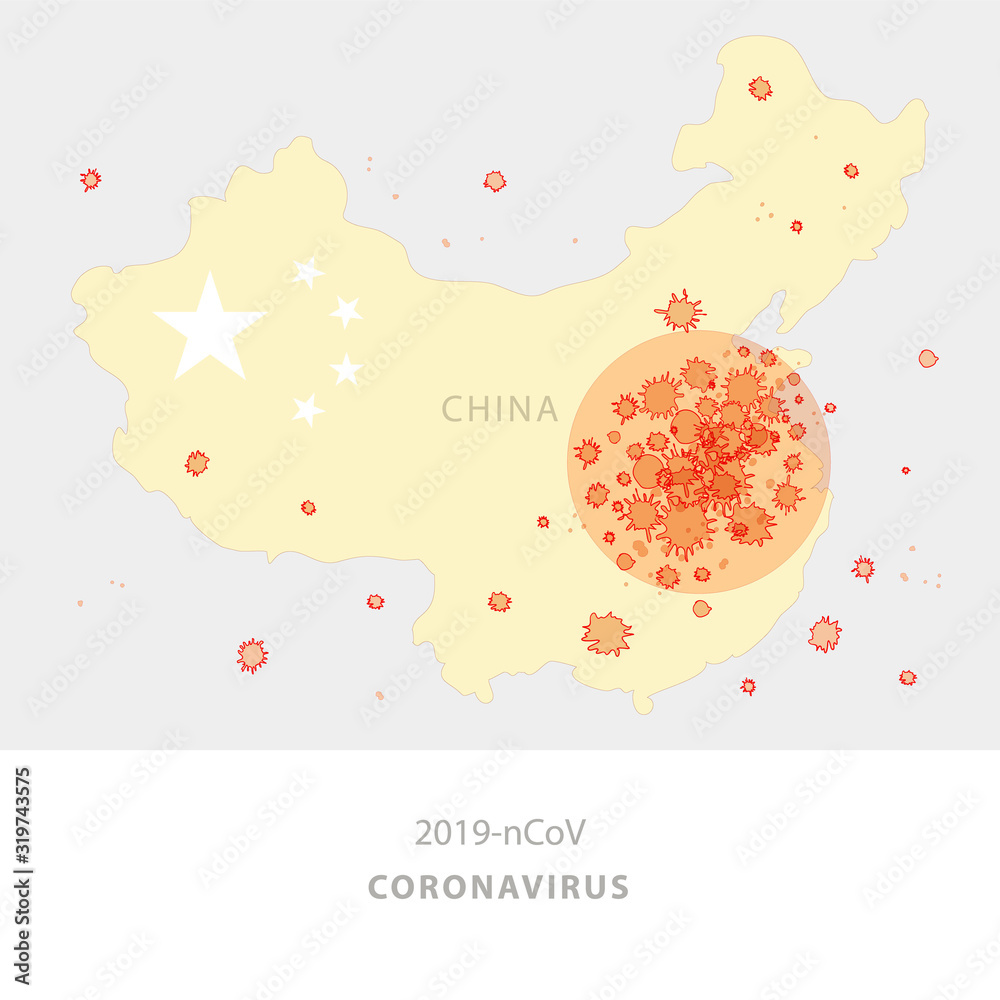 CHINA

2019-nCoV

CORONAVIRUS

Adobe Stock | #319743575