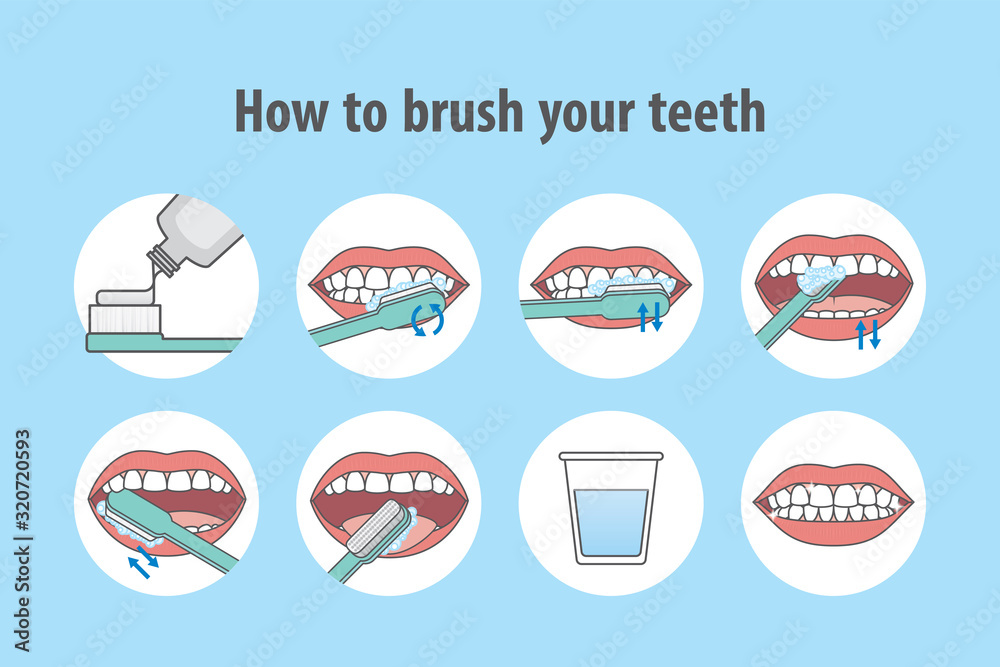 How to brush your teeth

Adobe Stock | #320720593