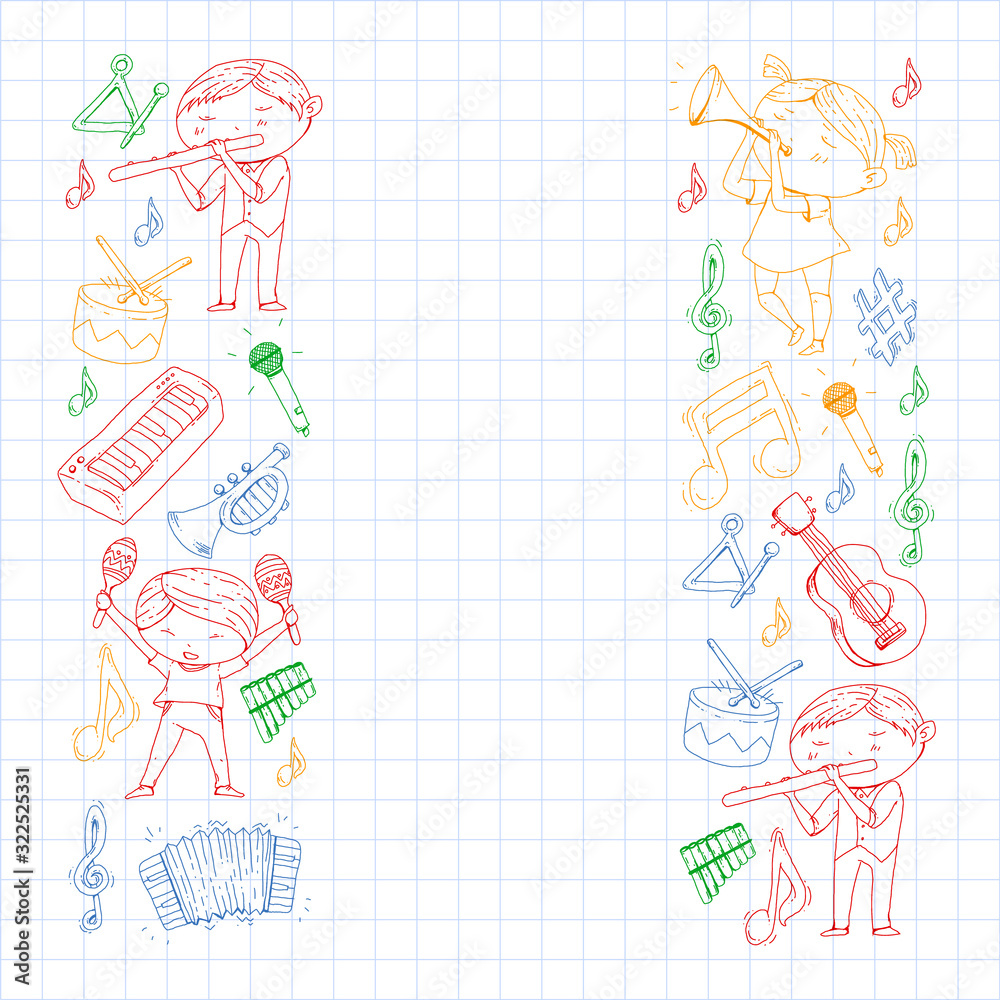 Adobe Stock | #322525331