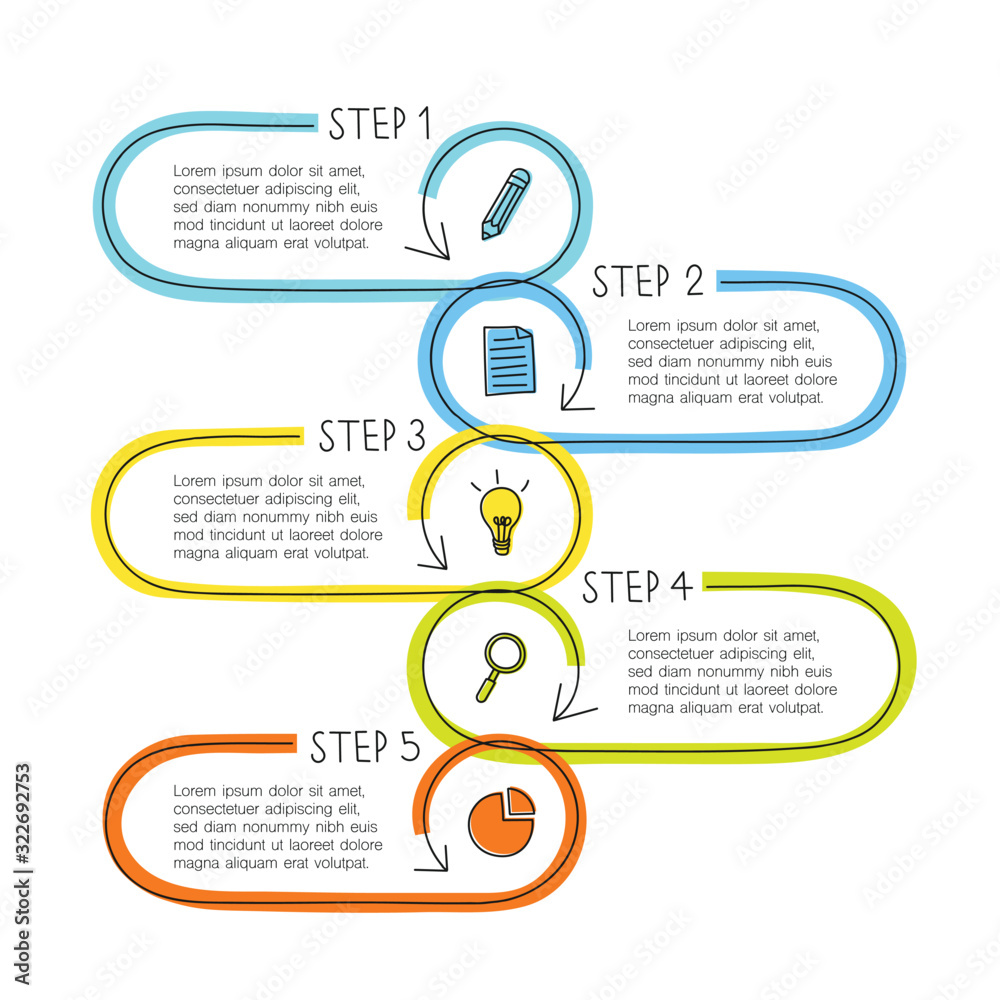 STEP 1

Lorem ipsum dolor sit amet, consectetuer adipiscing elit, sed diam nonummy nibh euis mod tincidunt ut laoreet dolore magna aliquam erat volutpat.

STEP 2

Lorem ipsum dolor sit amet, consectetuer adipiscing elit, sed diam nonummy nibh euis mod tincidunt ut laoreet dolore magna aliquam erat volutpat.

STEP 3

Lorem ipsum dolor sit amet, consectetuer adipiscing elit, sed diam nonummy nibh euis mod tincidunt ut laoreet dolore magna aliquam erat volutpat.

STEP 4

Lorem ipsum dolor sit amet, consectetuer adipiscing elit, sed diam nonummy nibh euis mod tincidunt ut laoreet dolore magna aliquam erat volutpat.

STEP 5

Lorem ipsum dolor sit amet, consectetuer adipiscing elit, sed diam nonummy nibh euis mod tincidunt ut laoreet dolore magna aliquam erat volutpat.

Adobe Stock | #322692753