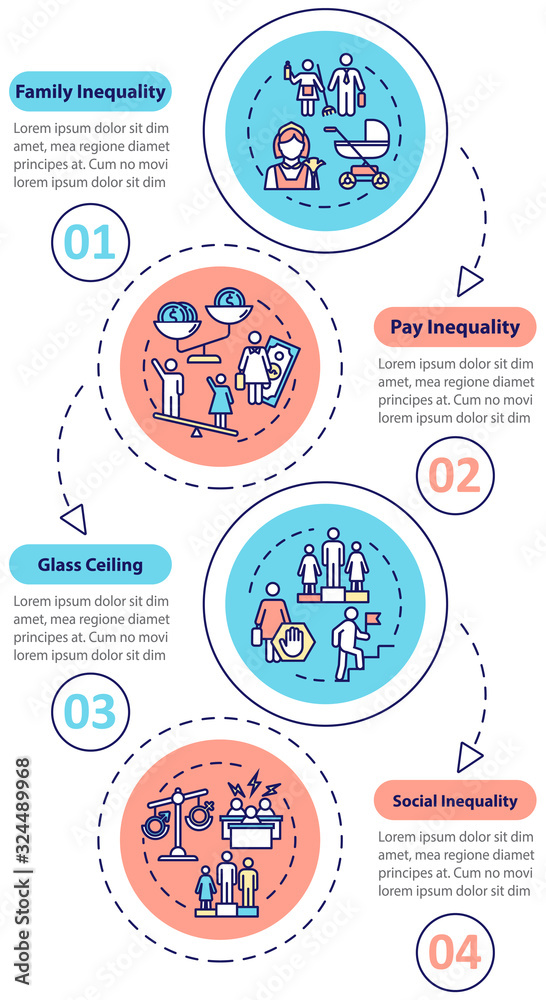 Family Inequality

Lorem ipsum dolor sit dim amet, mea regione diamet principes at. Cum no movi lorem ipsum dolor sit dim

01

Pay Inequality

Lorem ipsum dolor sit dim amet, mea regione diamet principes at. Cum no movi lorem ipsum dolor sit dim

02

Glass Ceiling

Lorem ipsum dolor sit dim amet, mea regione diamet principes at. Cum no movi lorem ipsum dolor sit dim

03

Social Inequality

Lorem ipsum dolor sit dim amet, mea regione diamet principes at. Cum no movi lorem ipsum dolor sit dim

04

Adobe Stock | #324489968