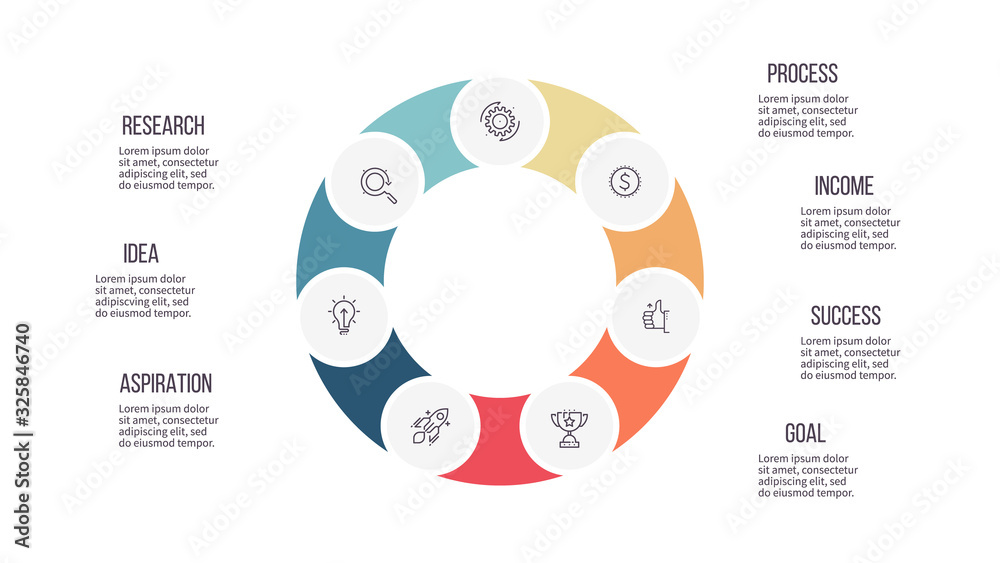 RESEARCH
Lorem ipsum dolor sit amet, consectetur adipiscing elit, sed do eiusmod tempor.

IDEA
Lorem ipsum dolor sit amet, consectetur adipiscving elit, sed do eiusmod tempor.

ASPIRATION
Lorem ipsum dolor sit amet, consectetur adipiscing elit, sed do eiusmod tempor.

PROCESS
Lorem ipsum dolor sit amet, consectetur adipiscing elit, sed do eiusmod tempor.

INCOME
Lorem ipsum dolor sit amet, consectetur adipiscing elit, sed do eiusmod tempor.

SUCCESS
Lorem ipsum dolor sit amet, consectetur adipiscing elit, sed do eiusmod tempor.

GOAL
Lorem ipsum dolor sit amet, consectetur adipiscing elit, sed do eiusmod tempor.

Adobe Stock | #325846740