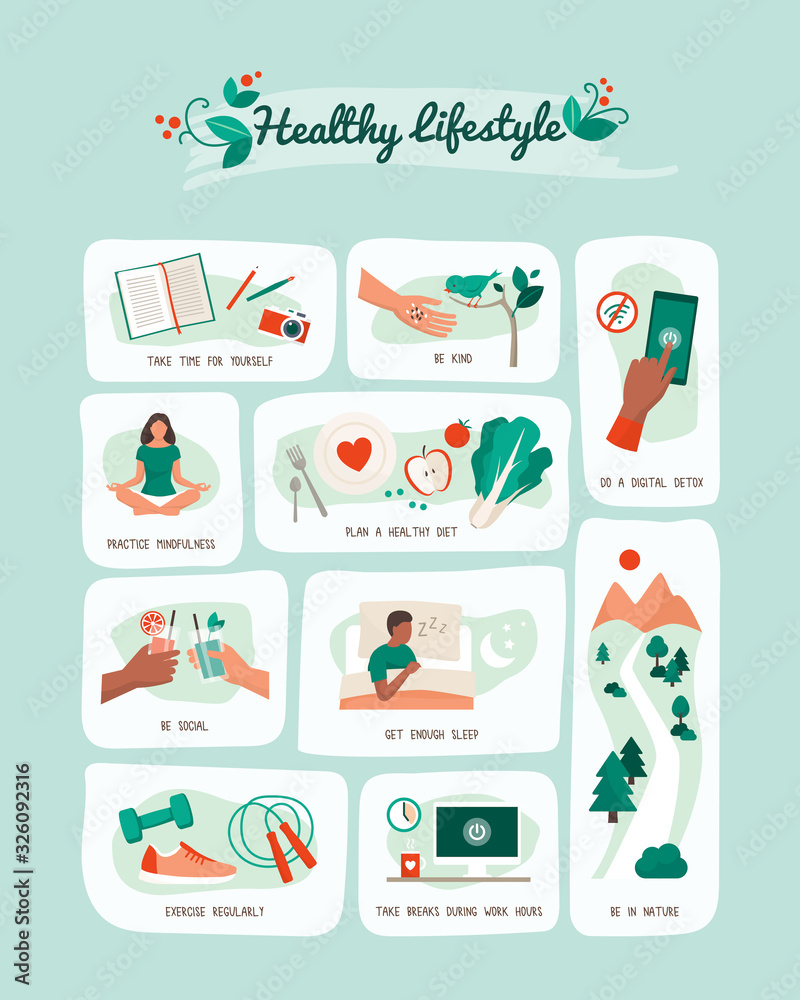 Healthy Lifestyle

TAKE TIME FOR YOURSELF

BE KIND

DO A DIGITAL DETOX

PRACTICE MINDFULNESS

PLAN A HEALTHY DIET

BE SOCIAL

GET ENOUGH SLEEP

EXERCISE REGULARLY

TAKE BREAKS DURING WORK HOURS

BE IN NATURE

Adobe Stock | #326092316