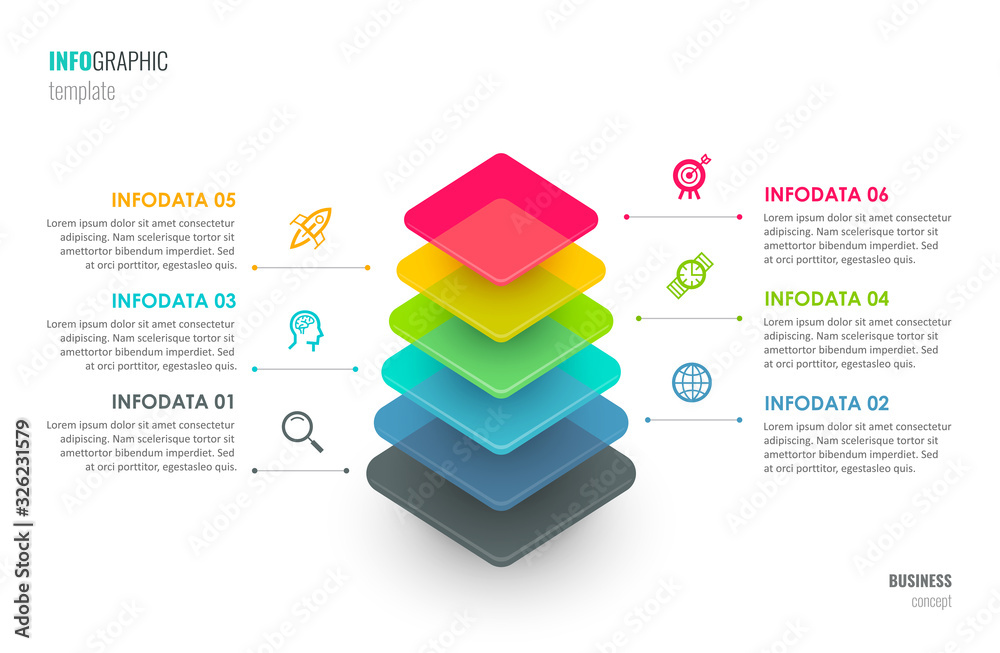 INFOGRAPHIC
template

INFODATA 05
Lorem ipsum dolor sit amet consectetur adipiscing. Nam scelerisque tortor sit amettortor bibendum imperdiet. Sed at orci porttitor, egestasleo quis.

INFODATA 03
Lorem ipsum dolor sit amet consectetur adipiscing. Nam scelerisque tortor sit amettortor bibendum imperdiet. Sed at orci porttitor, egestasleo quis.

INFODATA 01
Lorem ipsum dolor sit amet consectetur adipiscing. Nam scelerisque tortor sit amettortor bibendum imperdiet. Sed at orci porttitor, egestasleo quis.

INFODATA 06
Lorem ipsum dolor sit amet consectetur adipiscing. Nam scelerisque tortor sit amettortor bibendum imperdiet. Sed at orci porttitor, egestasleo quis.

INFODATA 04
Lorem ipsum dolor sit amet consectetur adipiscing. Nam scelerisque tortor sit amettortor bibendum imperdiet. Sed at orci porttitor, egestasleo quis.

INFODATA 02
Lorem ipsum dolor sit amet consectetur adipiscing. Nam scelerisque tortor sit amettortor bibendum imperdiet. Sed at orci porttitor, egestasleo quis.

BUSINESS
concept

Adobe Stock | #326231579