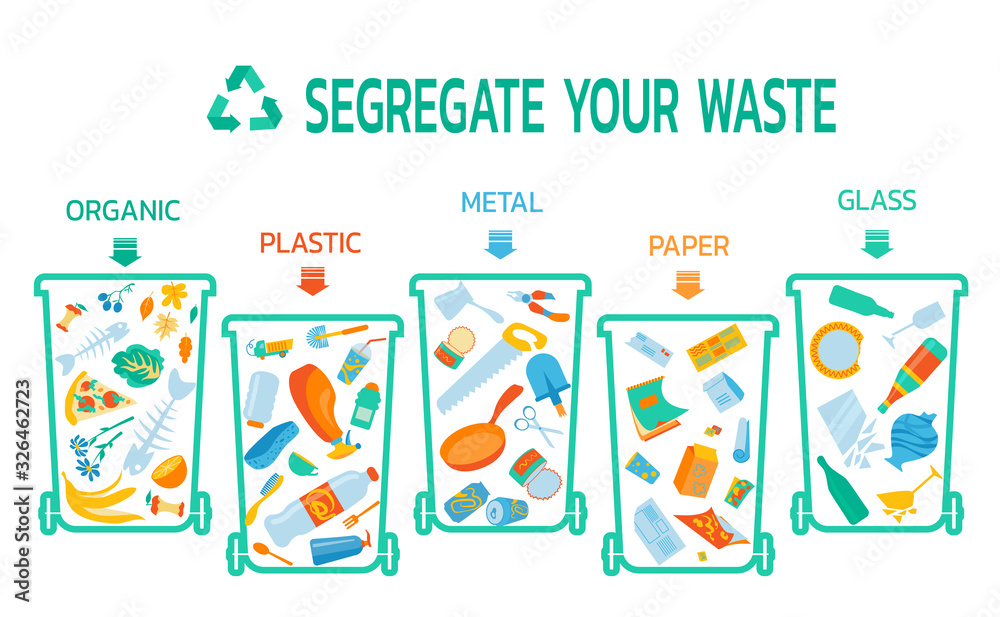 SEGREGATE YOUR WASTE

ORGANIC

PLASTIC

METAL

PAPER

GLASS

Adobe Stock | #326462723