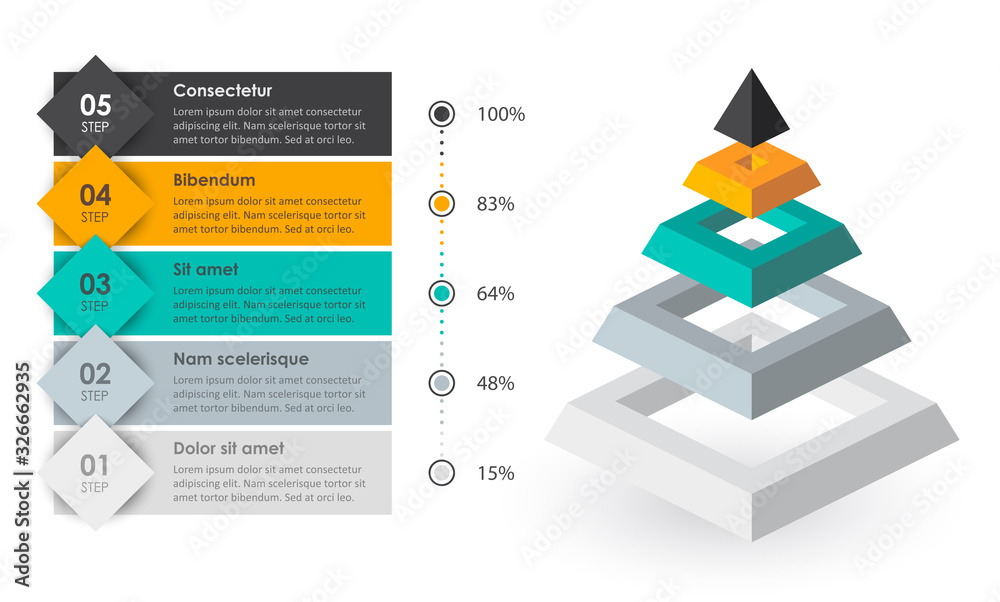 05
STEP
Consectetur
Lorem ipsum dolor sit amet consectetur adipiscing elit. Nam scelerisque tortor sit amet tortor bibendum. Sed at orci leo.

04
STEP
Bibendum
Lorem ipsum dolor sit amet consectetur adipiscing elit. Nam scelerisque tortor sit amet tortor bibendum. Sed at orci leo.

03
STEP
Sit amet
Lorem ipsum dolor sit amet consectetur adipiscing elit. Nam scelerisque tortor sit amet tortor bibendum. Sed at orci leo.

02
STEP
Nam scelerisque
Lorem ipsum dolor sit amet consectetur adipiscing elit. Nam scelerisque tortor sit amet tortor bibendum. Sed at orci leo.

01
STEP
Dolor sit amet
Lorem ipsum dolor sit amet consectetur adipiscing elit. Nam scelerisque tortor sit amet tortor bibendum. Sed at orci leo.

100%
83%
64%
48%
15%

Adobe Stock | #326662935