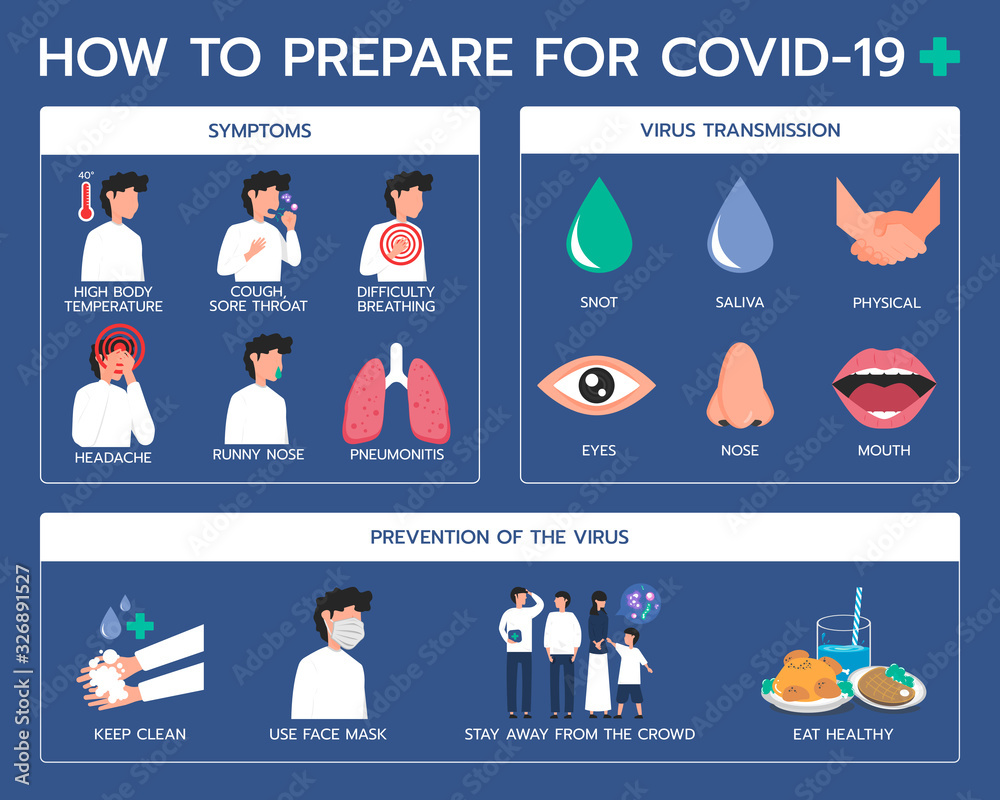 HOW TO PREPARE FOR COVID-19

SYMPTOMS

40°

HIGH BODY TEMPERATURE

COUGH, SORE THROAT

DIFFICULTY BREATHING

HEADACHE

RUNNY NOSE

PNEUMONITIS

VIRUS TRANSMISSION

SNOT

SALIVA

PHYSICAL

EYES

NOSE

MOUTH

PREVENTION OF THE VIRUS

KEEP CLEAN

USE FACE MASK

STAY AWAY FROM THE CROWD

EAT HEALTHY

Adobe Stock | #326891527