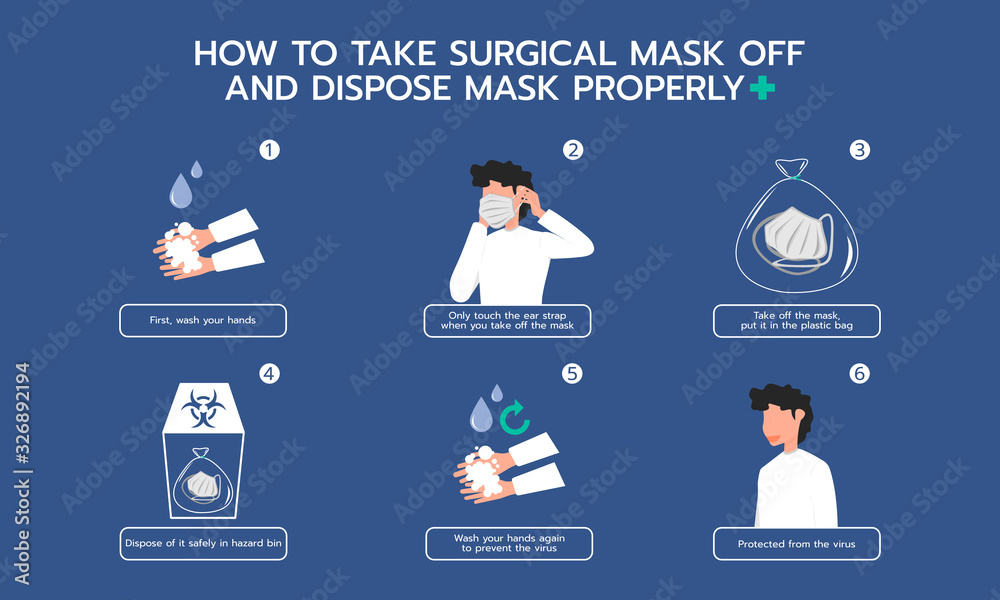 HOW TO TAKE SURGICAL MASK OFF AND DISPOSE MASK PROPERLY

1

First, wash your hands

2

Only touch the ear strap when you take off the mask

3

Take off the mask, put it in the plastic bag

4

Dispose of it safely in hazard bin

5

Wash your hands again to prevent the virus

6

Protected from the virus

Adobe Stock | #326892194