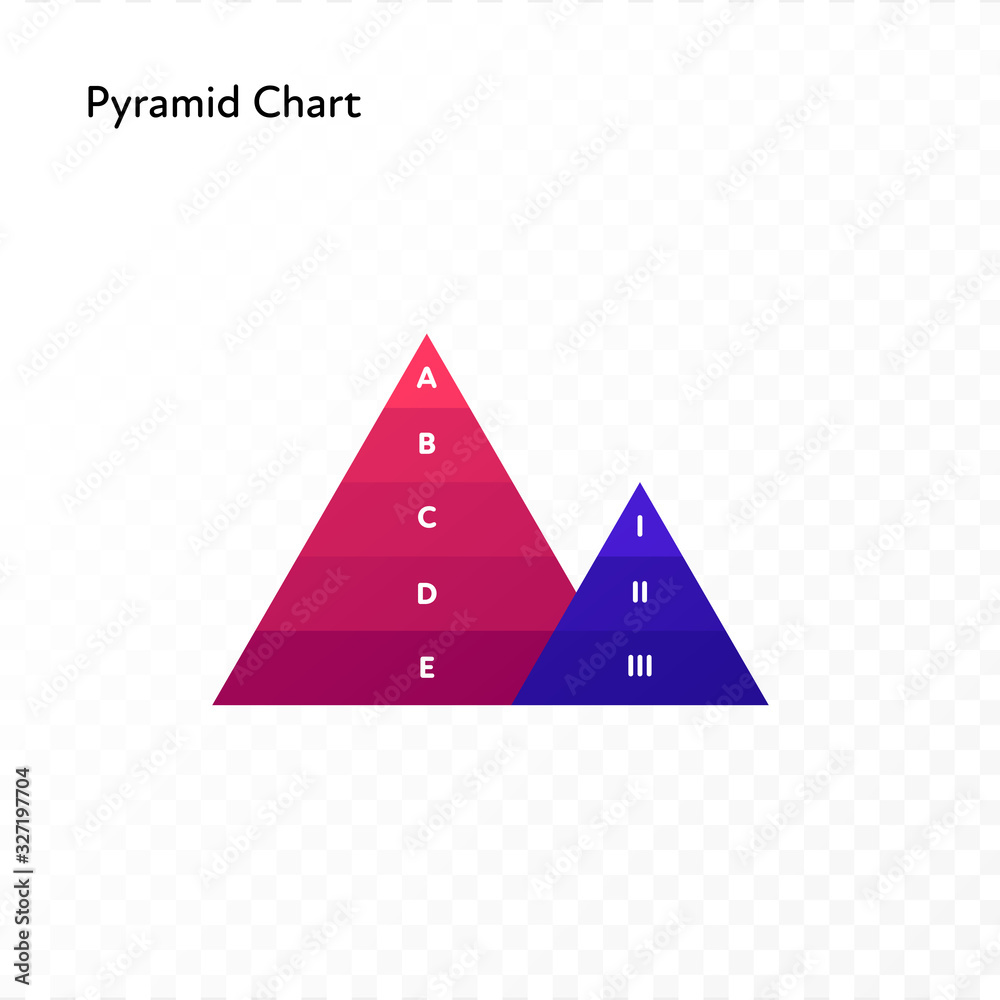 Pyramid Chart

A
B
C
D
E

I
II
III

Adobe Stock | #327197704