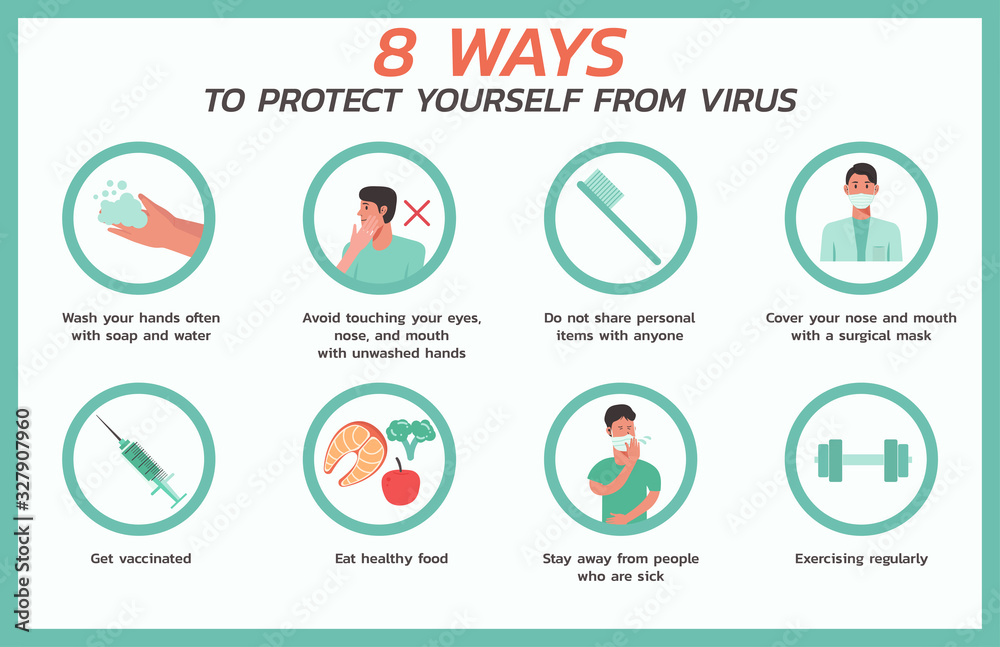 8 WAYS
TO PROTECT YOURSELF FROM VIRUS

Wash your hands often with soap and water

Avoid touching your eyes, nose, and mouth with unwashed hands

Do not share personal items with anyone

Cover your nose and mouth with a surgical mask

Get vaccinated

Eat healthy food

Stay away from people who are sick

Exercising regularly

Adobe Stock | #327907960