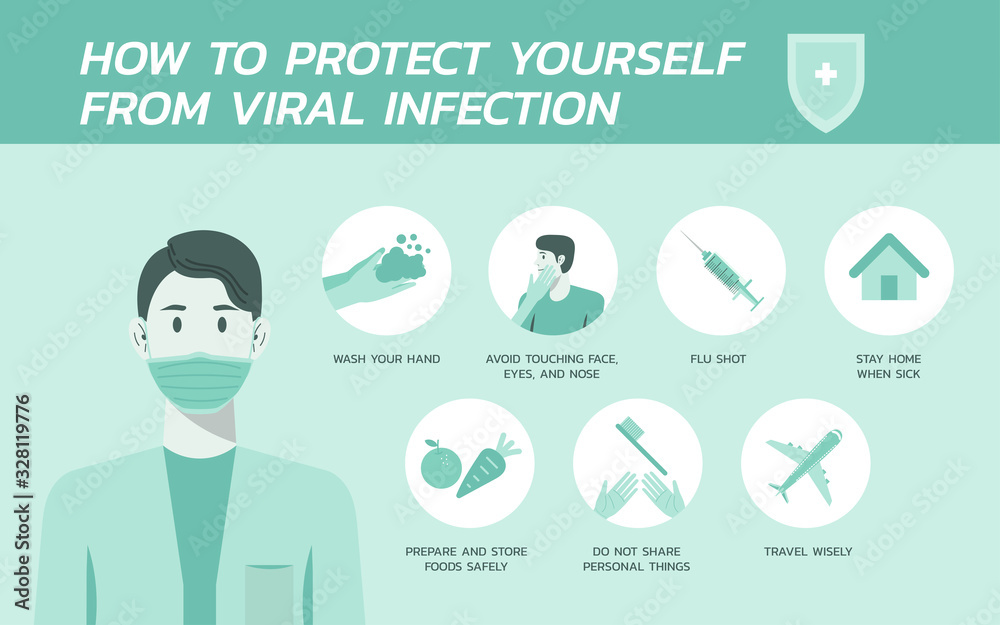 HOW TO PROTECT YOURSELF FROM VIRAL INFECTION

WASH YOUR HAND

AVOID TOUCHING FACE, EYES, AND NOSE

FLU SHOT

STAY HOME WHEN SICK

PREPARE AND STORE FOODS SAFELY

DO NOT SHARE PERSONAL THINGS

TRAVEL WISELY

Adobe Stock | #328119776