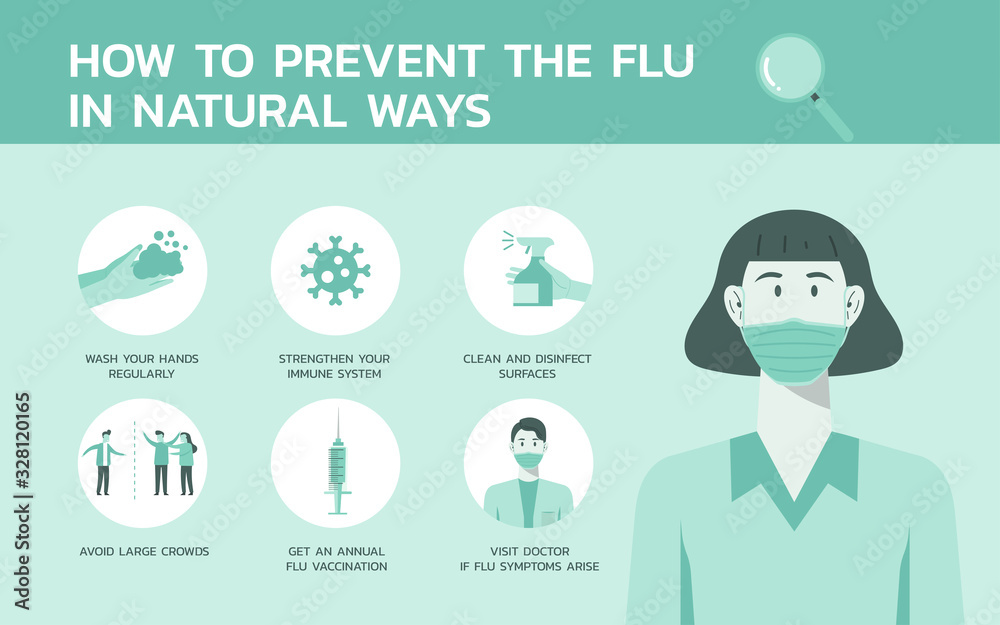 HOW TO PREVENT THE FLU IN NATURAL WAYS

WASH YOUR HANDS REGULARLY

STRENGTHEN YOUR IMMUNE SYSTEM

CLEAN AND DISINFECT SURFACES

AVOID LARGE CROWDS

GET AN ANNUAL FLU VACCINATION

VISIT DOCTOR IF FLU SYMPTOMS ARISE

Adobe Stock | #328120165