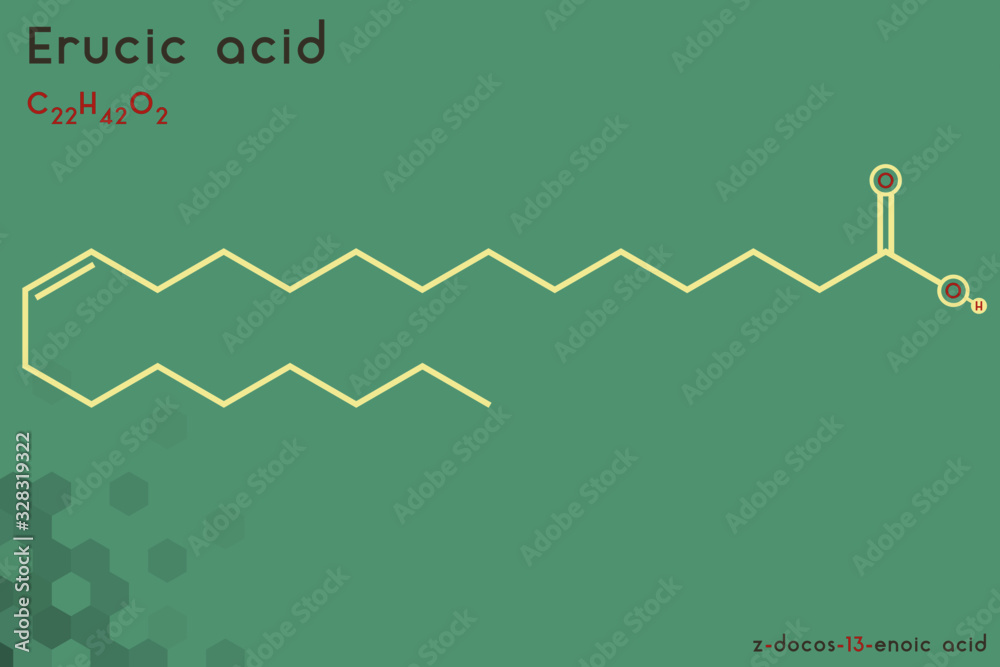 Erucic acid

$C_{22}H_{42}O_2$

O

O H

Adobe Stock | #328319322

z-docos-13-enoic acid